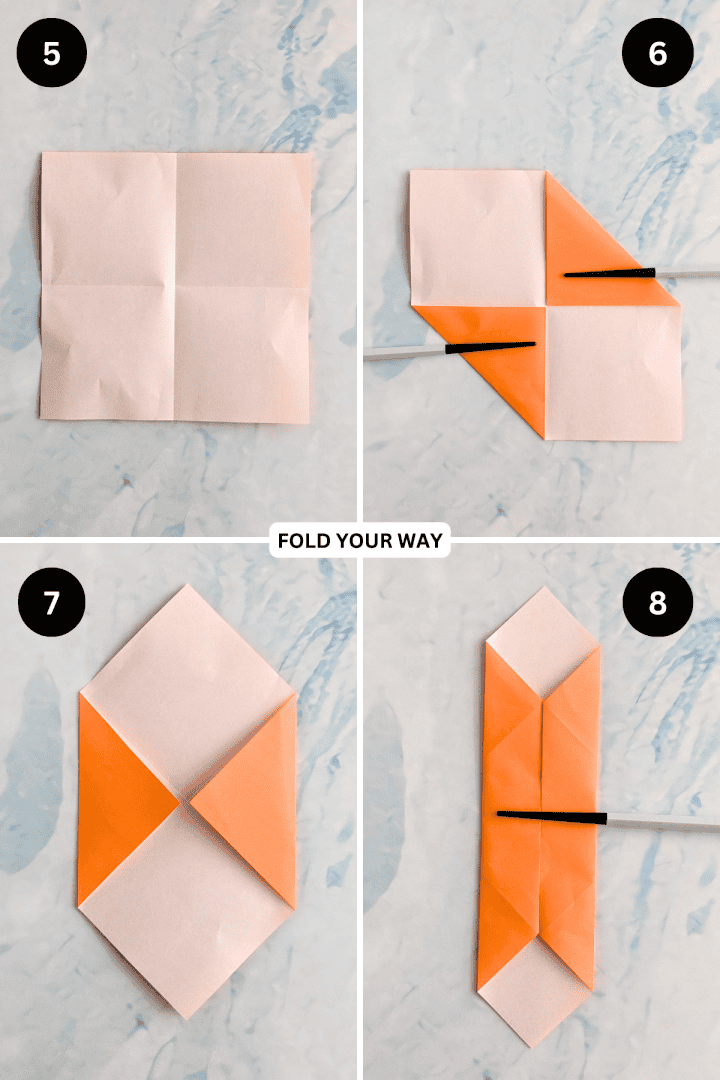 5

6

FOLD YOUR WAY

7

8