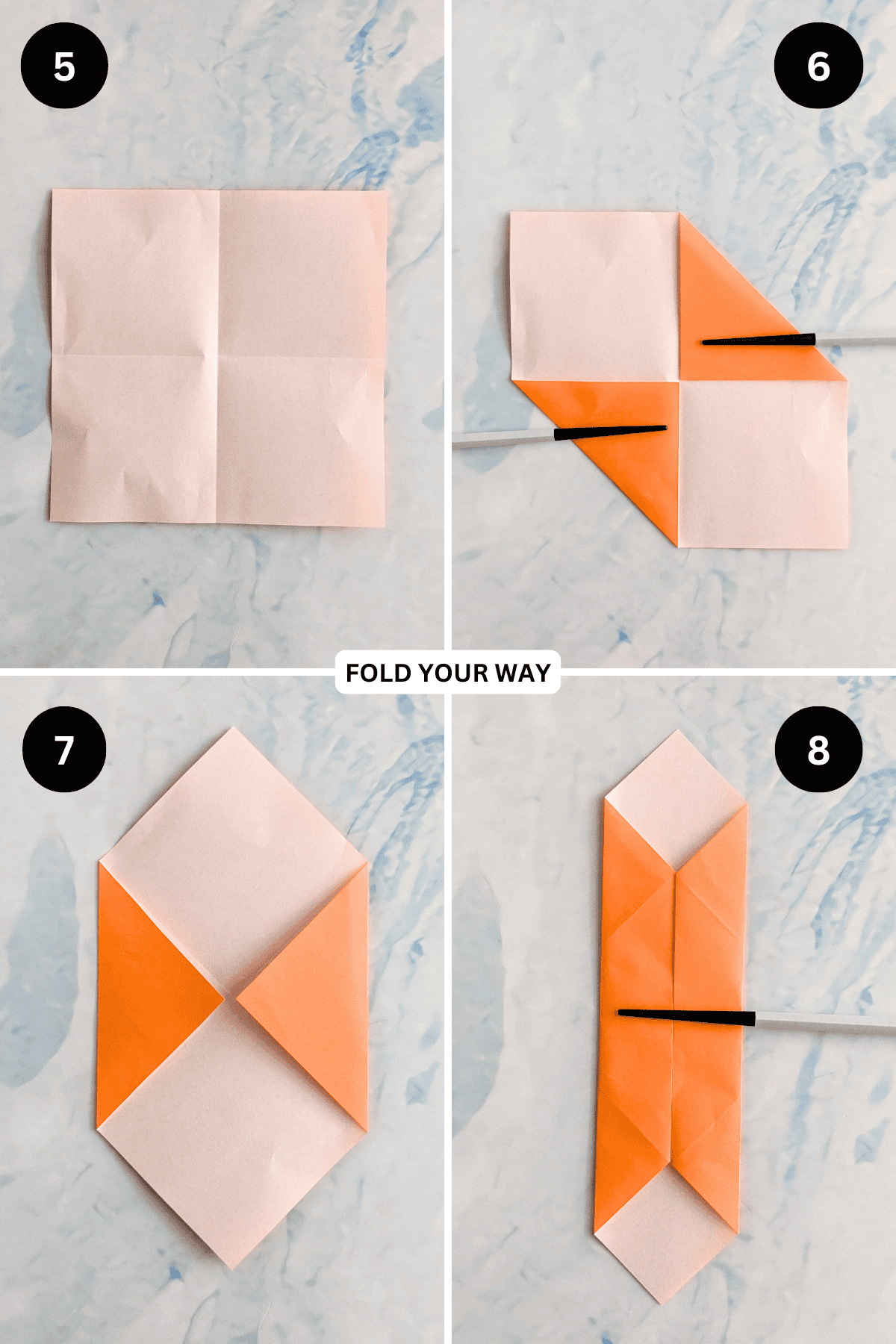 5

6

FOLD YOUR WAY

7

8