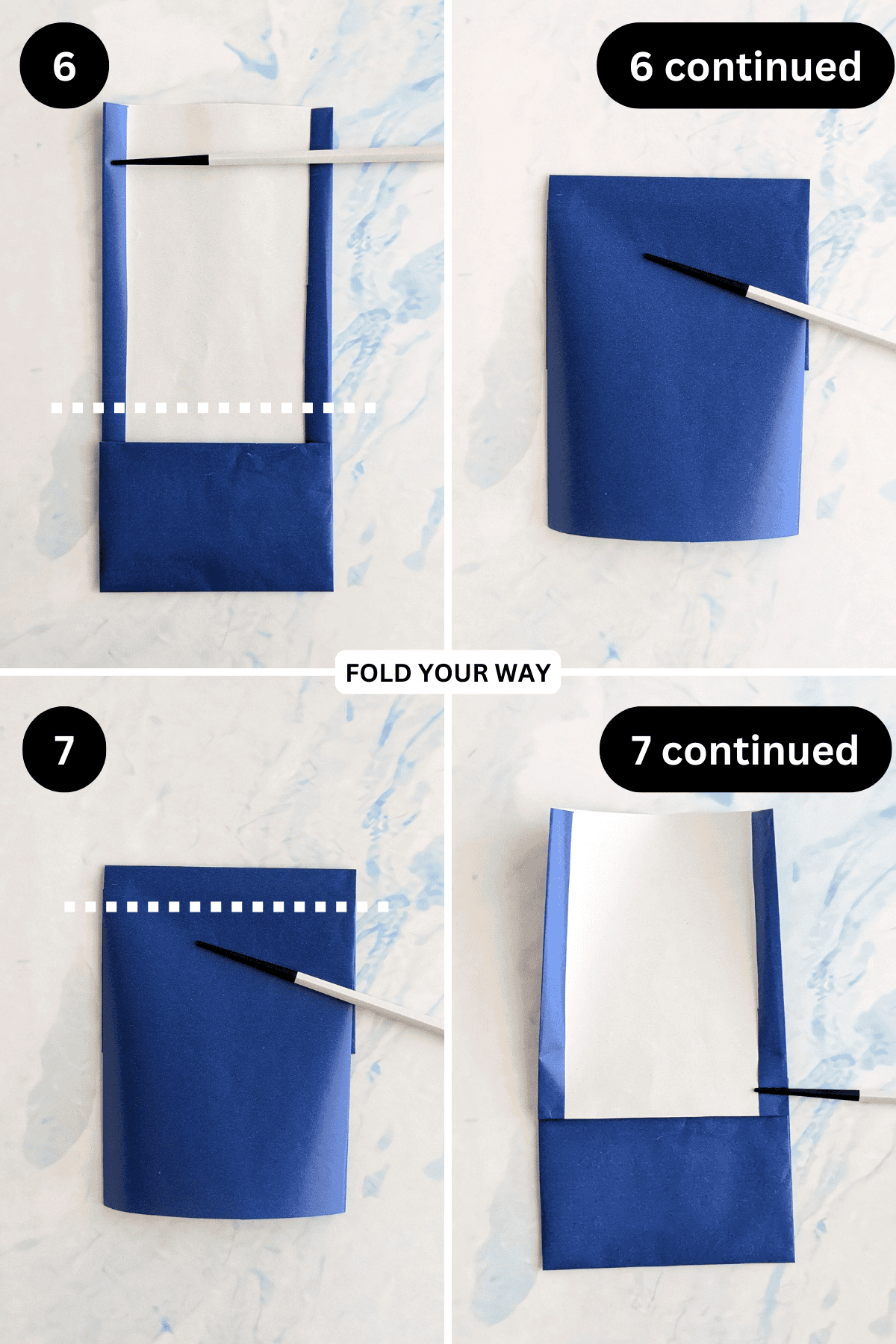 6

6 continued

FOLD YOUR WAY

7

7 continued