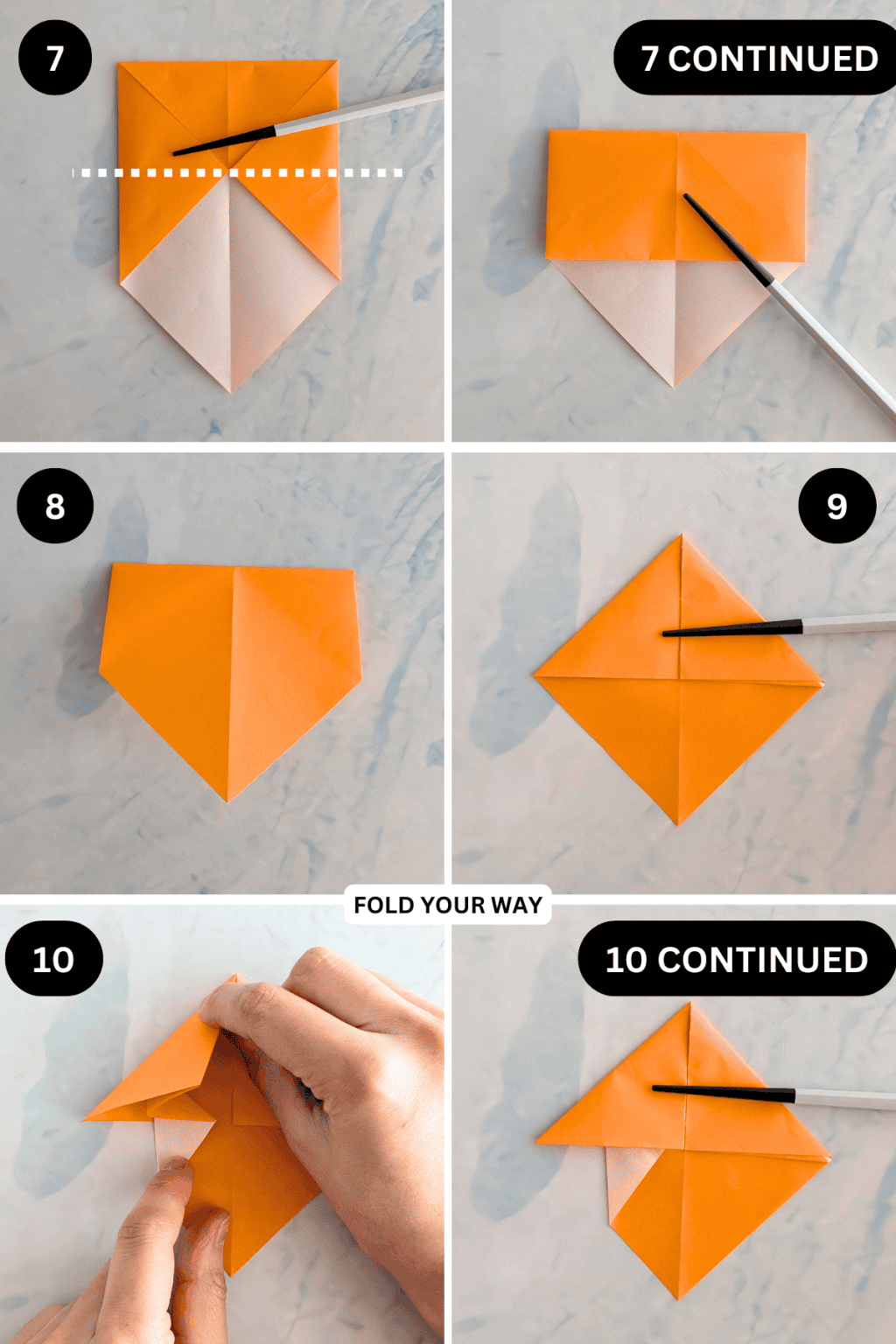 7

7 CONTINUED

8

9

FOLD YOUR WAY

10

10 CONTINUED