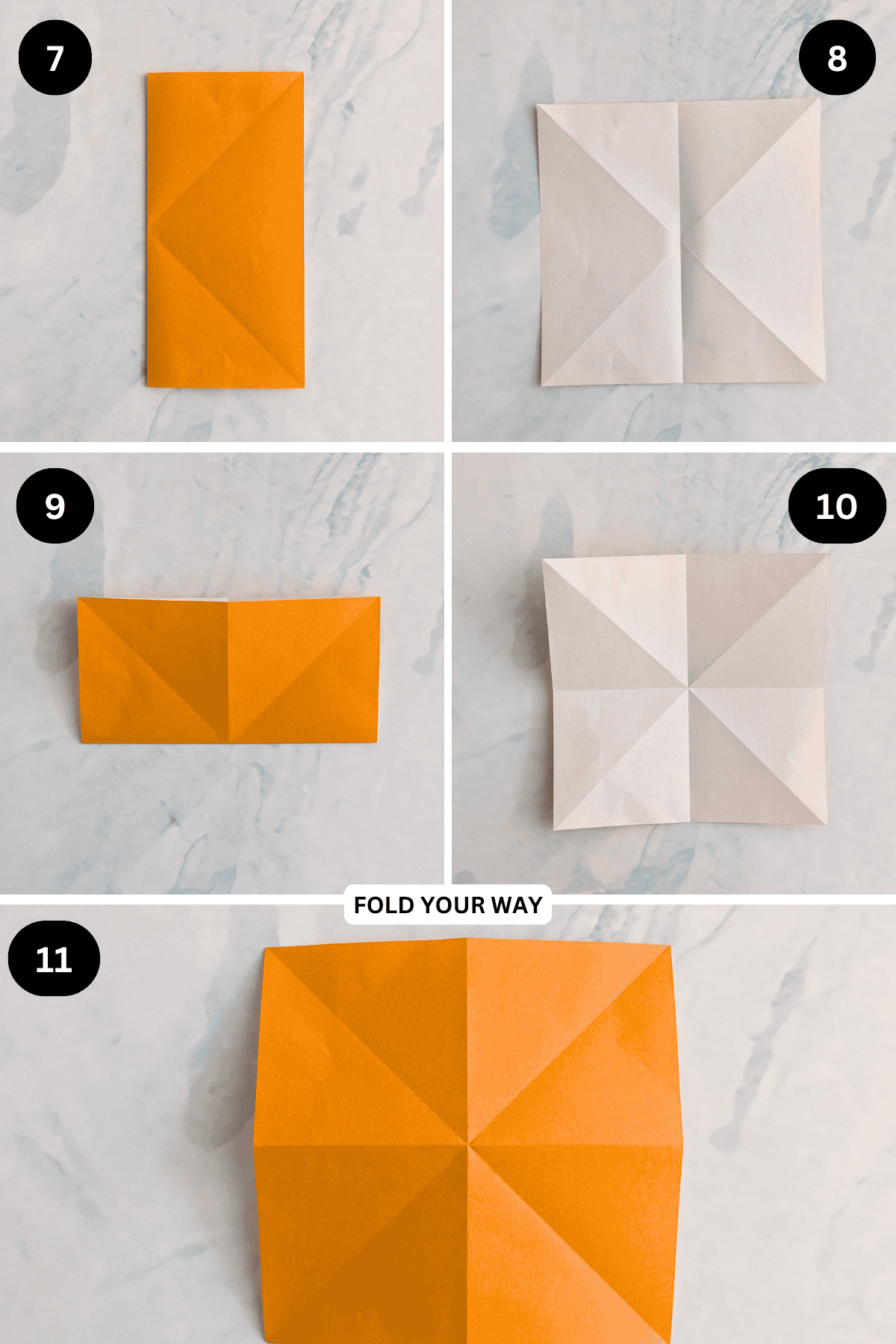 7

8

9

10

FOLD YOUR WAY

11