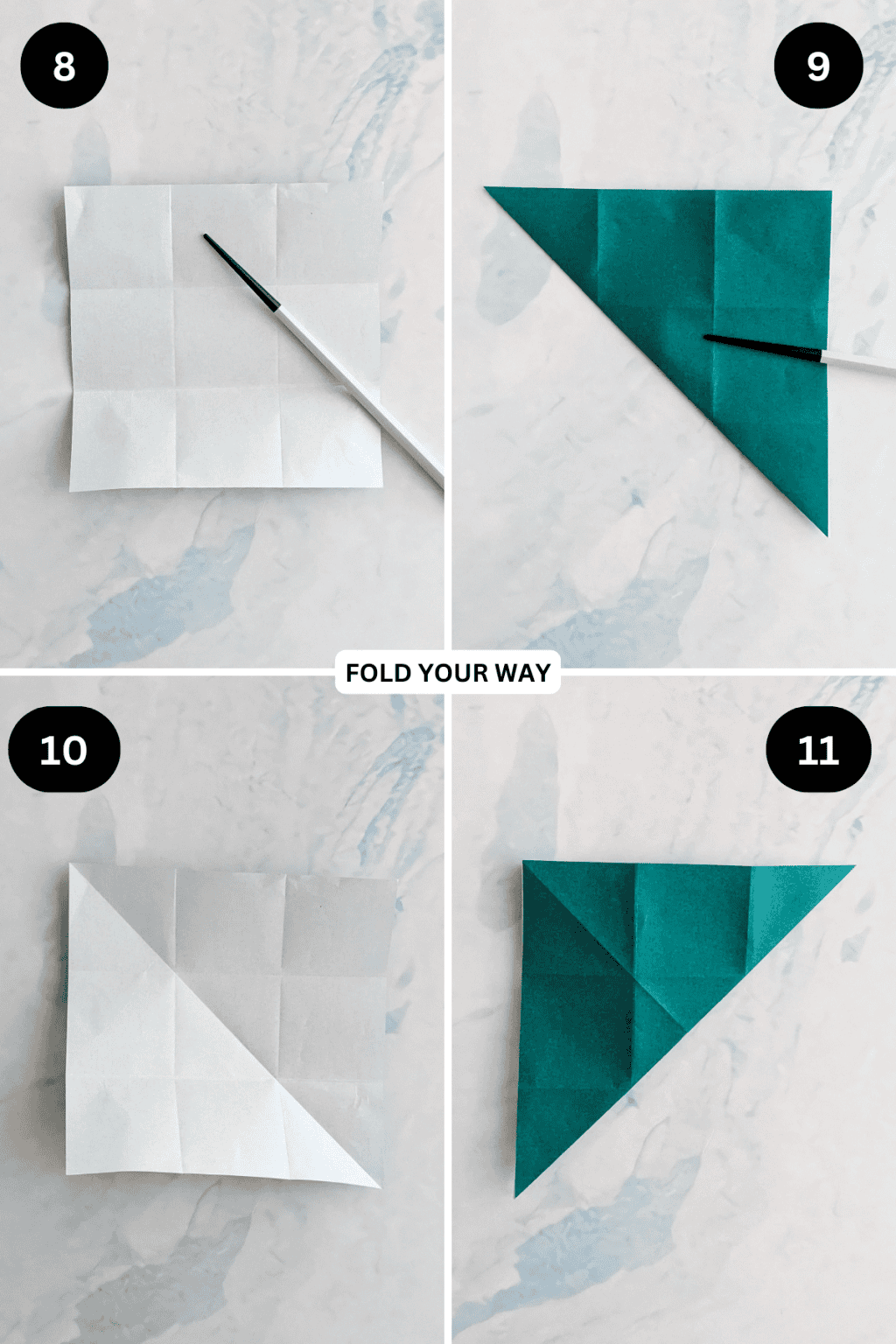 8

9

FOLD YOUR WAY

10

11