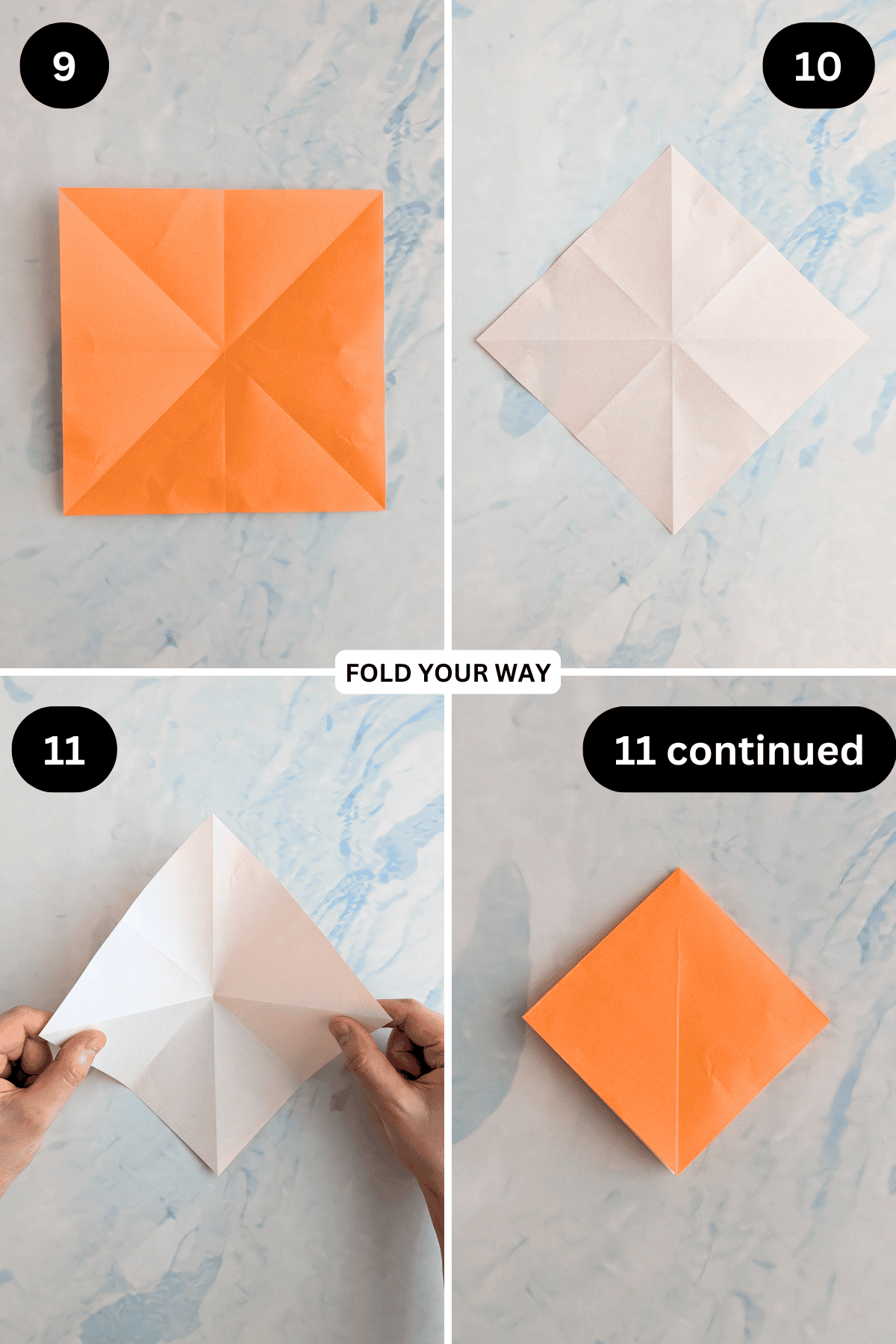 9

10

FOLD YOUR WAY

11

11 continued