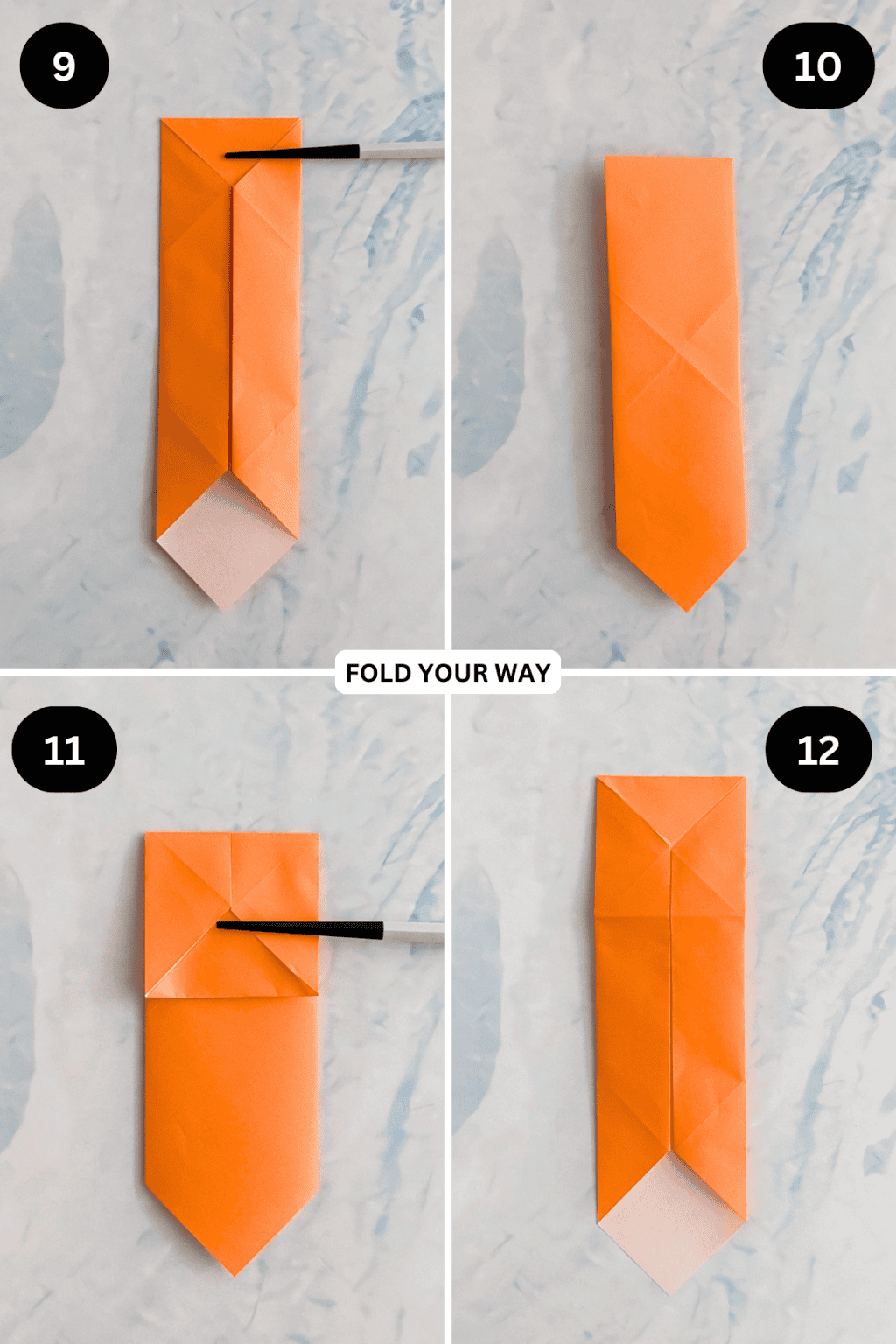 9

10

FOLD YOUR WAY

11

12