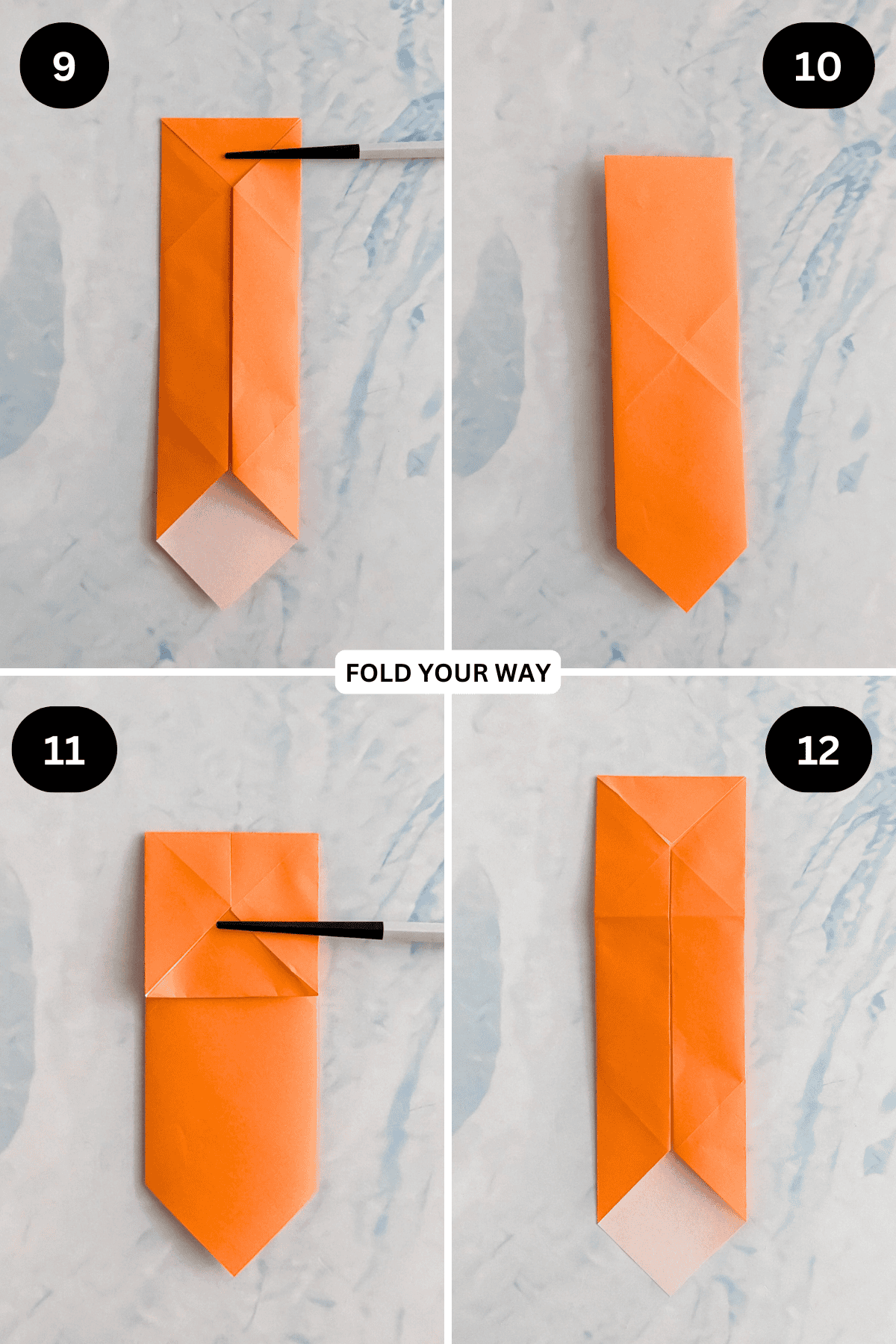 9

10

FOLD YOUR WAY

11

12