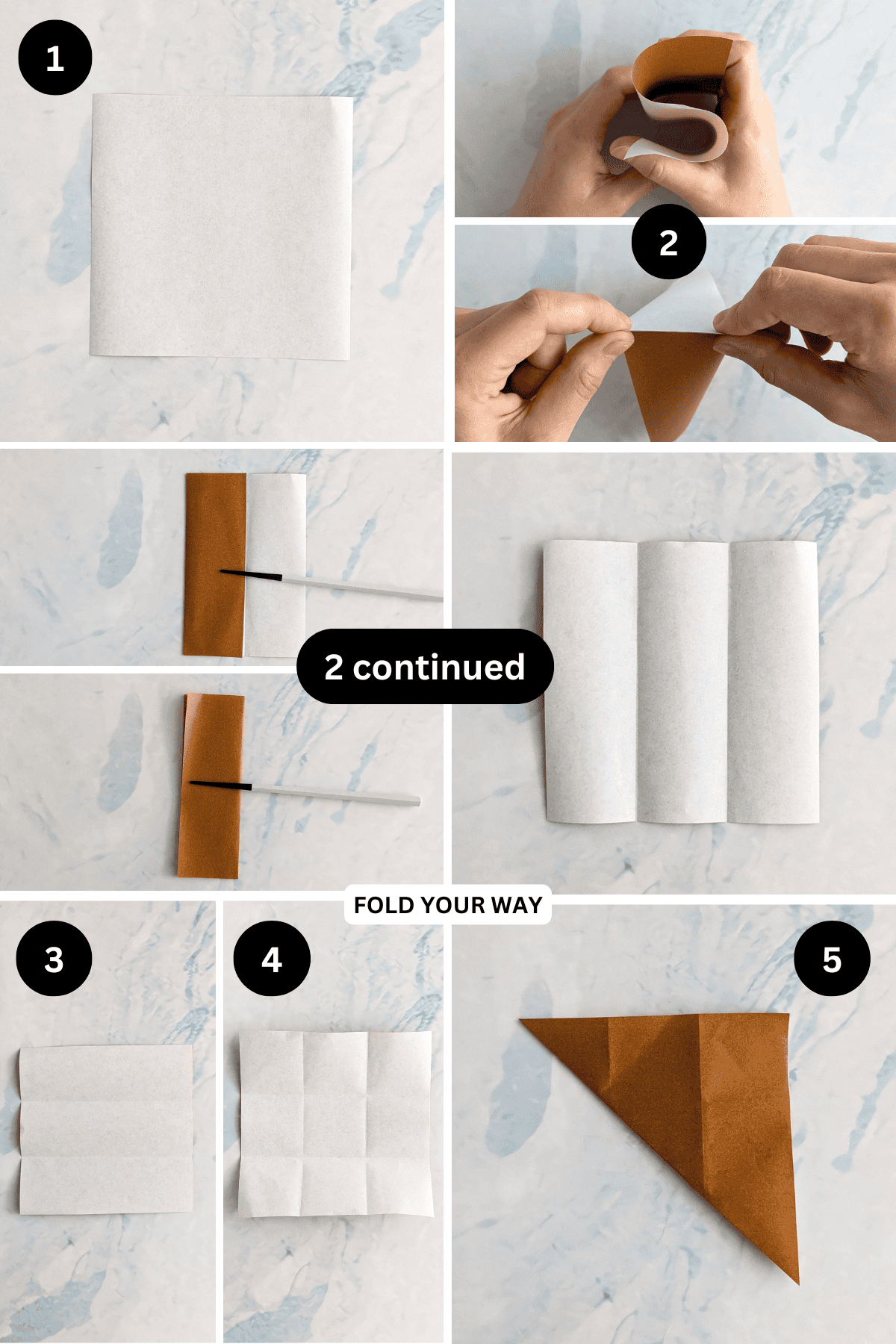 1

2

2 continued

FOLD YOUR WAY

3

4

5