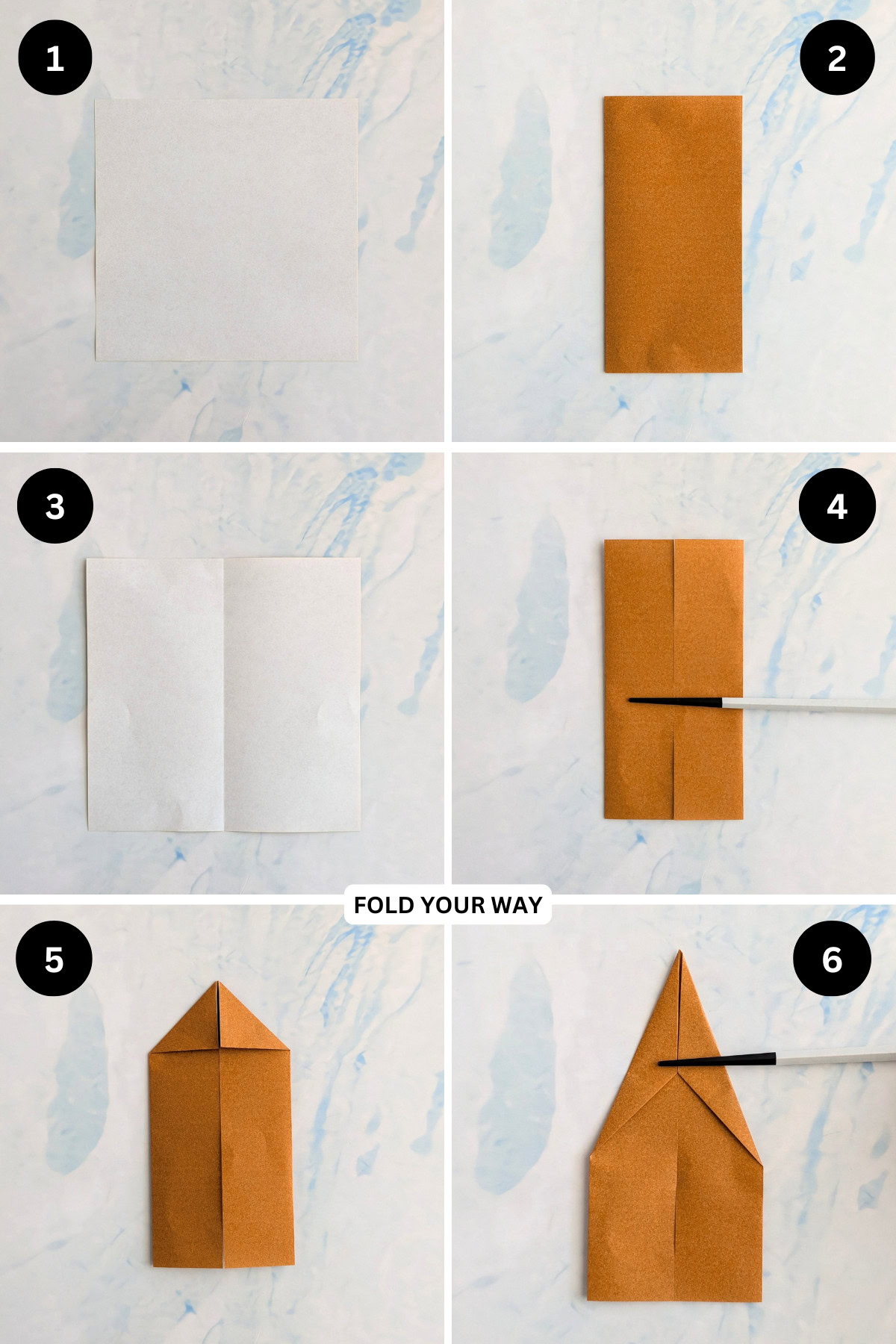 1

2

3

4

FOLD YOUR WAY

5

6