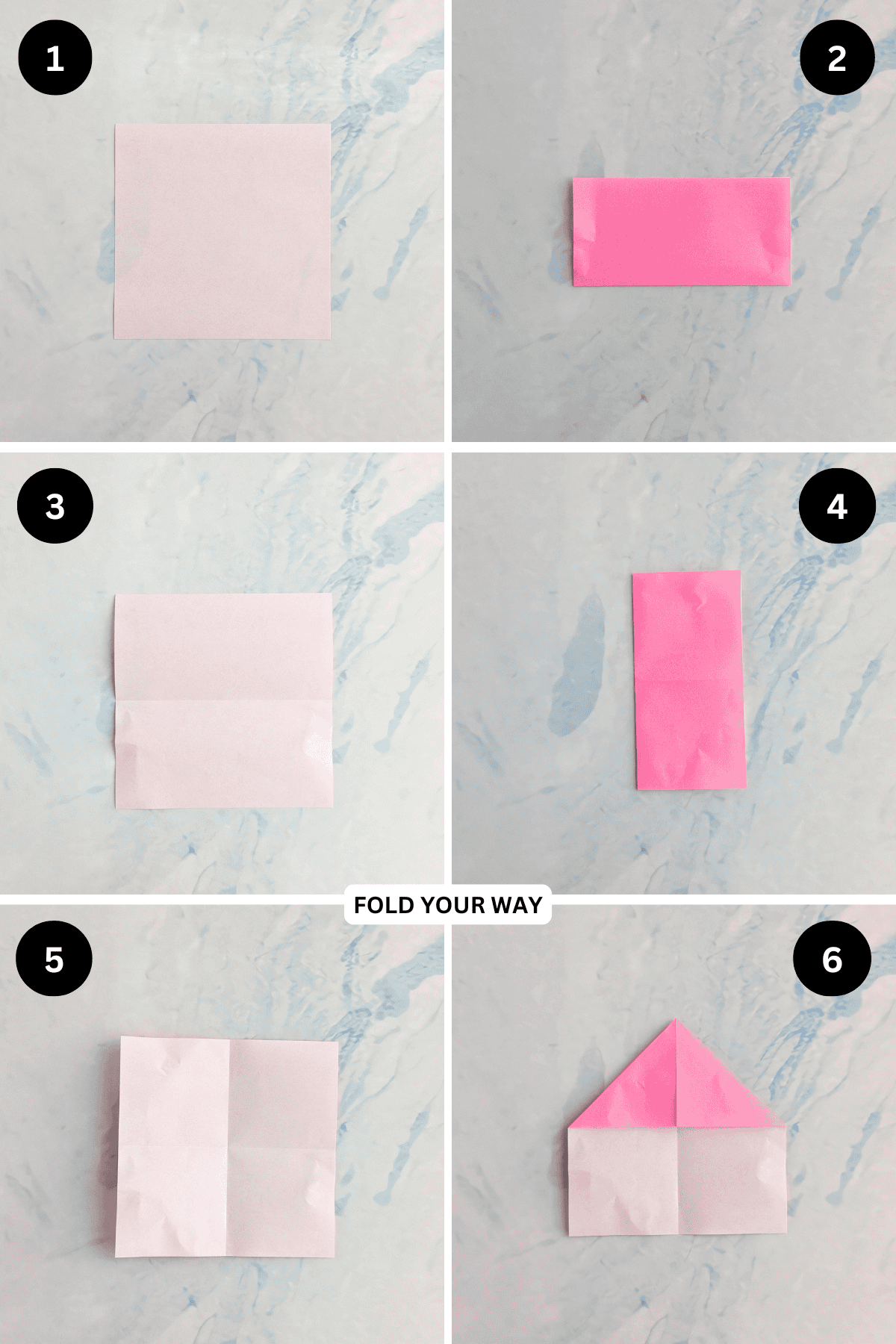 1

2

3

4

FOLD YOUR WAY

5

6