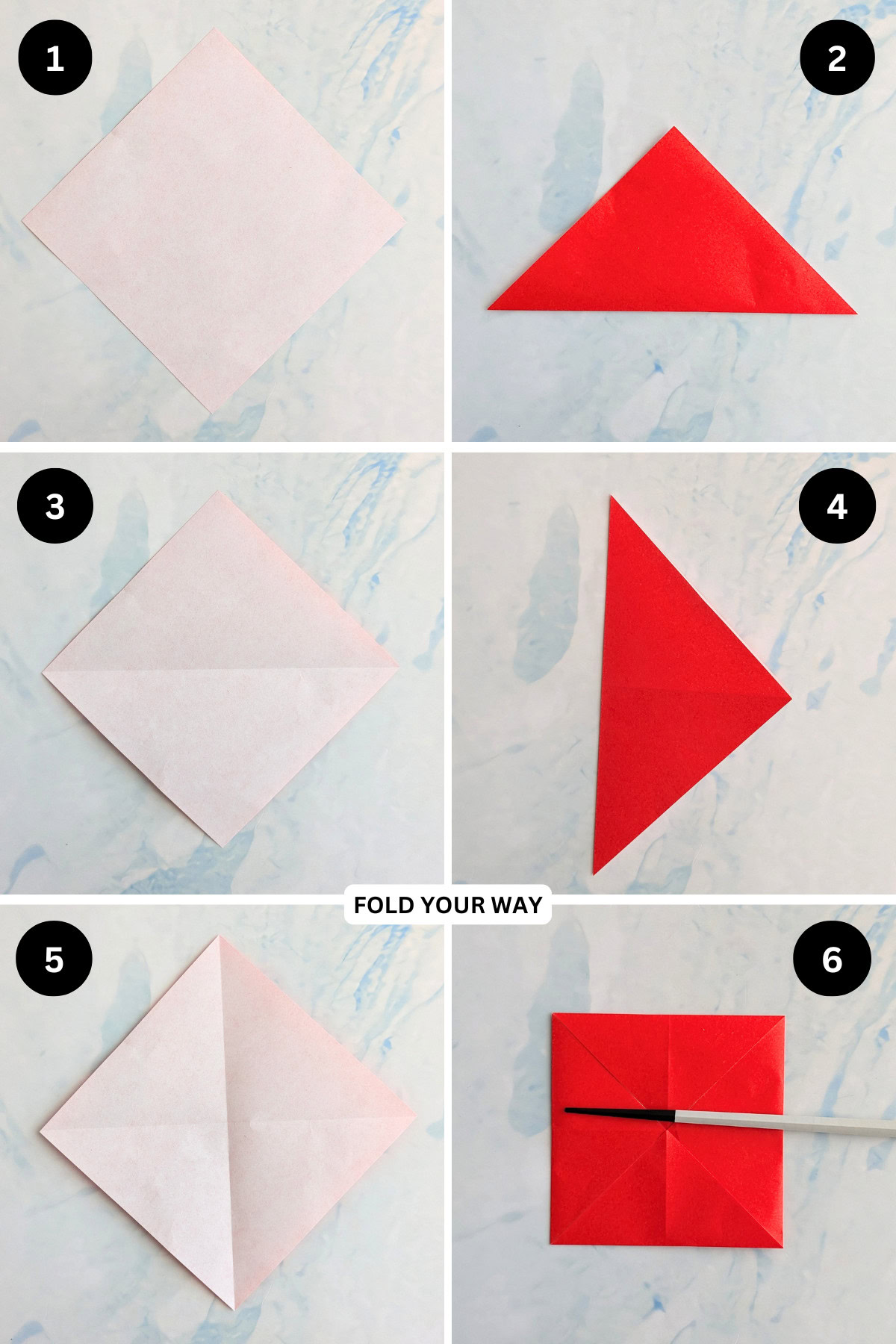 1

2

3

4

FOLD YOUR WAY

5

6