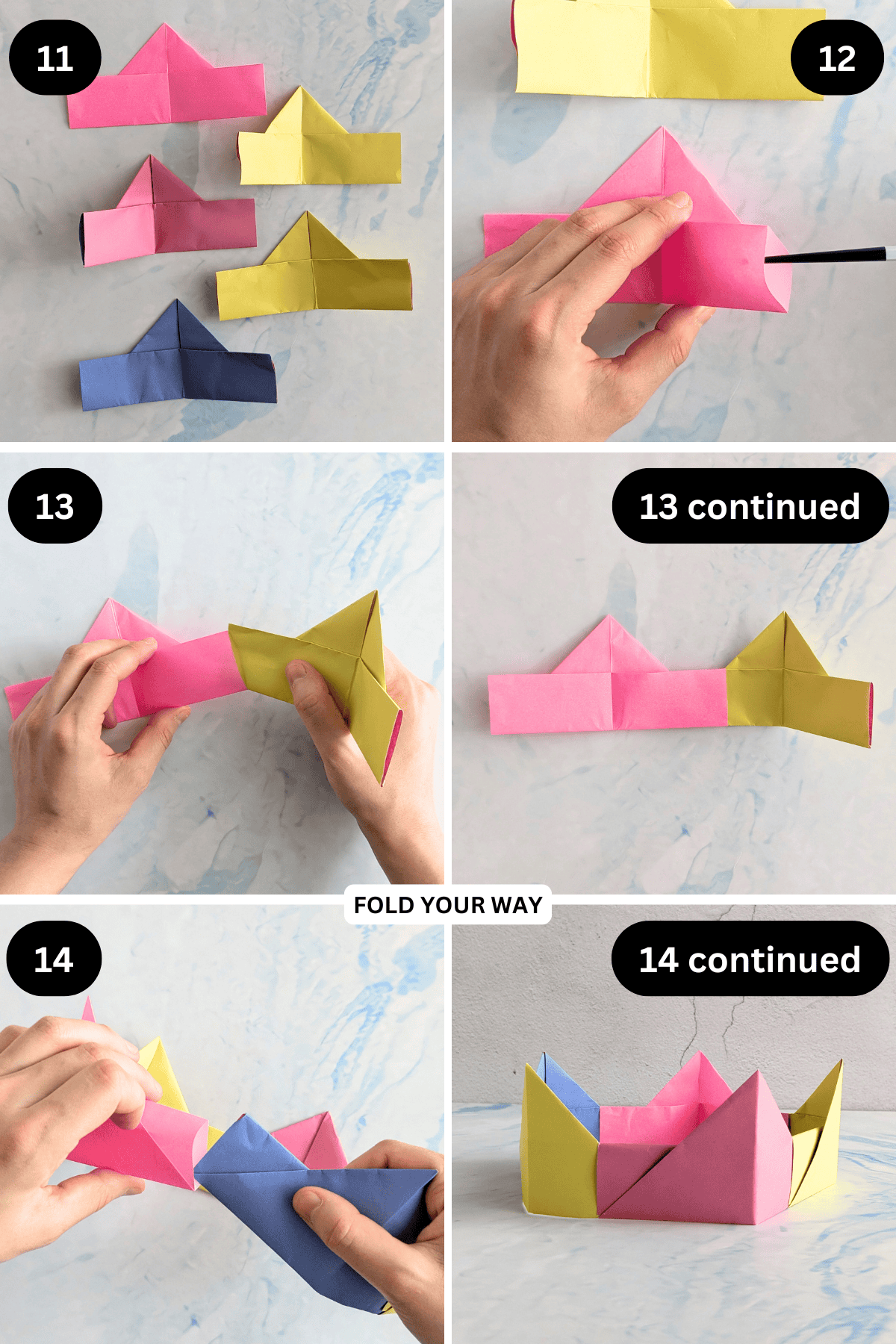 11

12

13

13 continued

FOLD YOUR WAY

14

14 continued