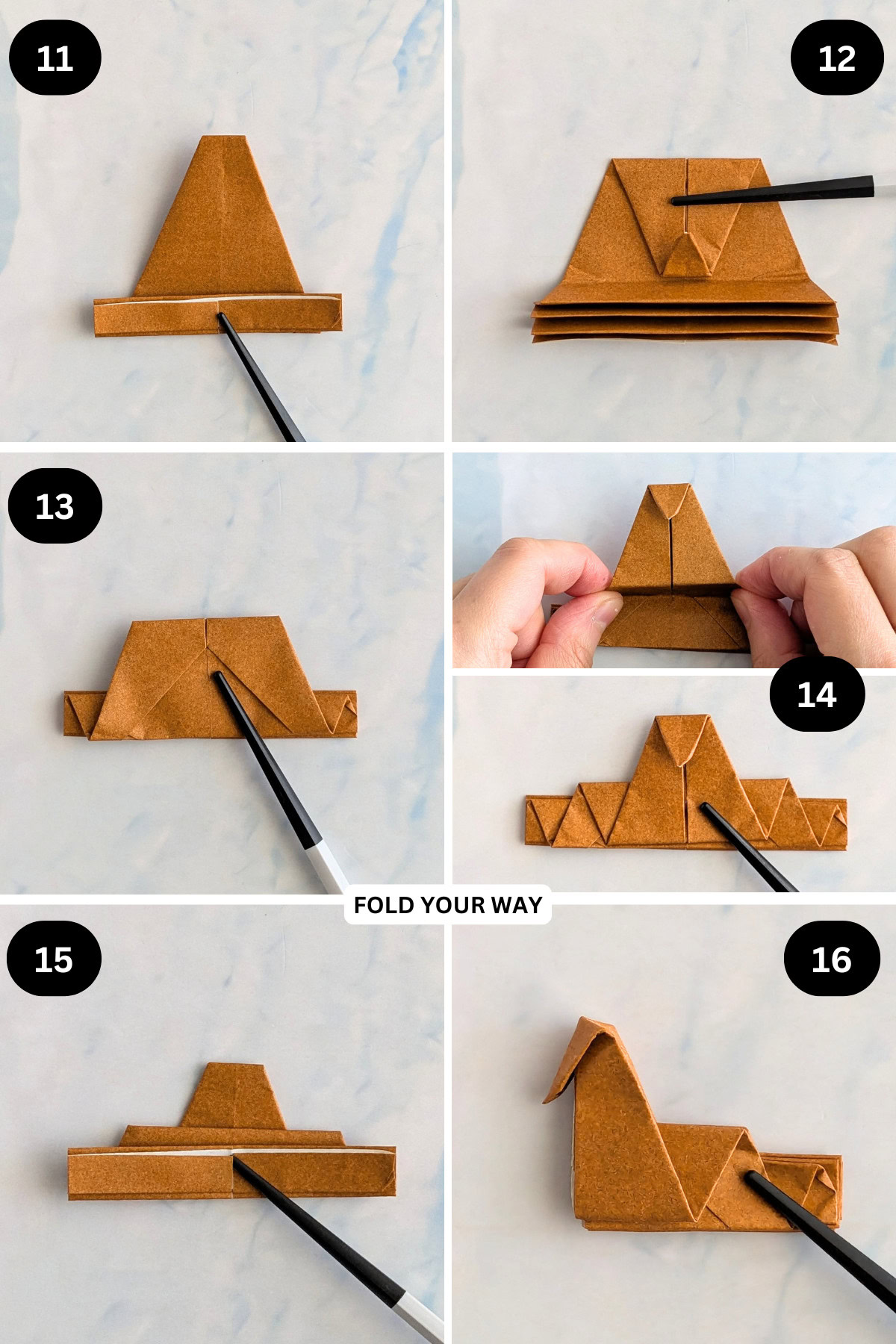 11

12

13

14

FOLD YOUR WAY

15

16