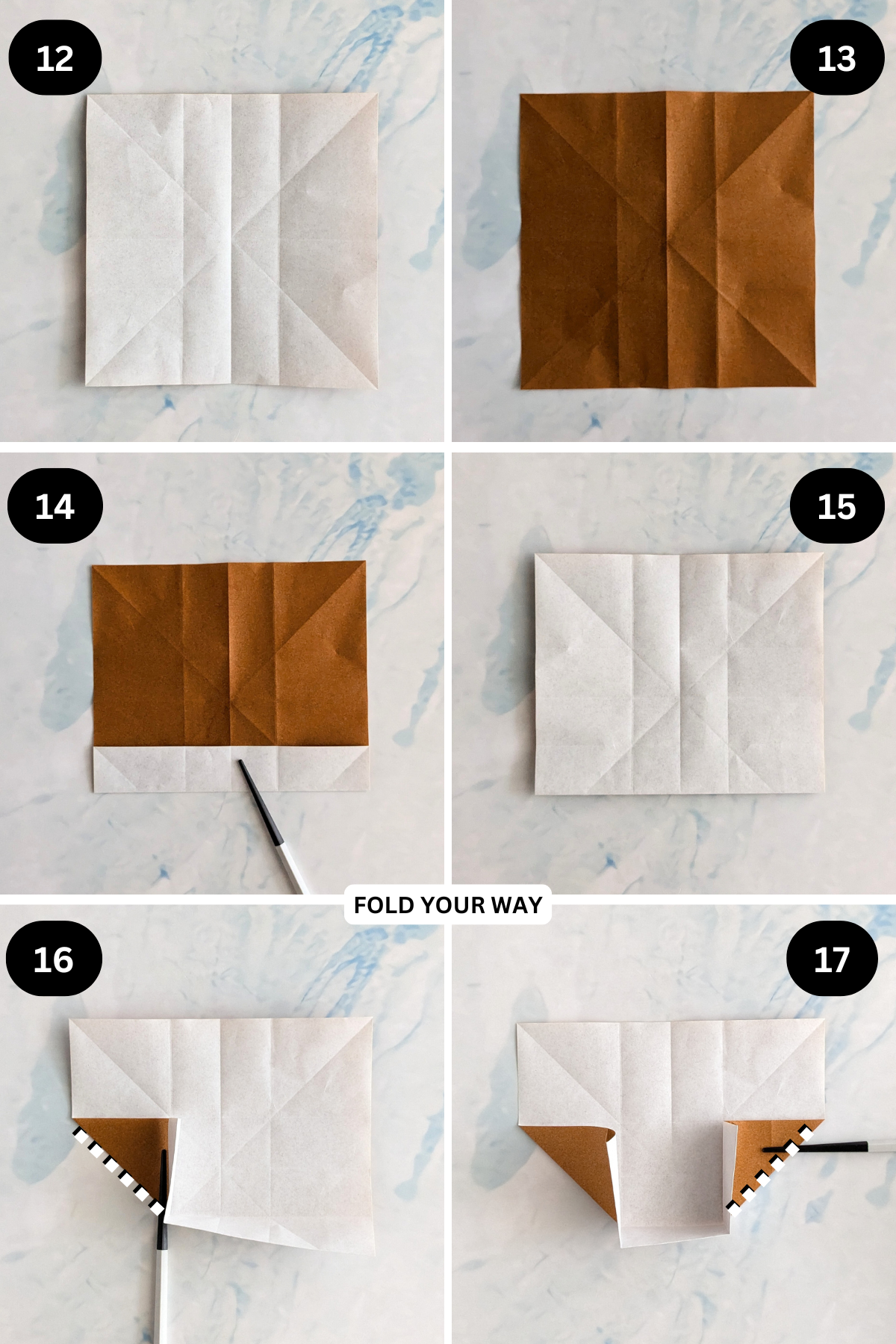 12

13

14

15

FOLD YOUR WAY

16

17