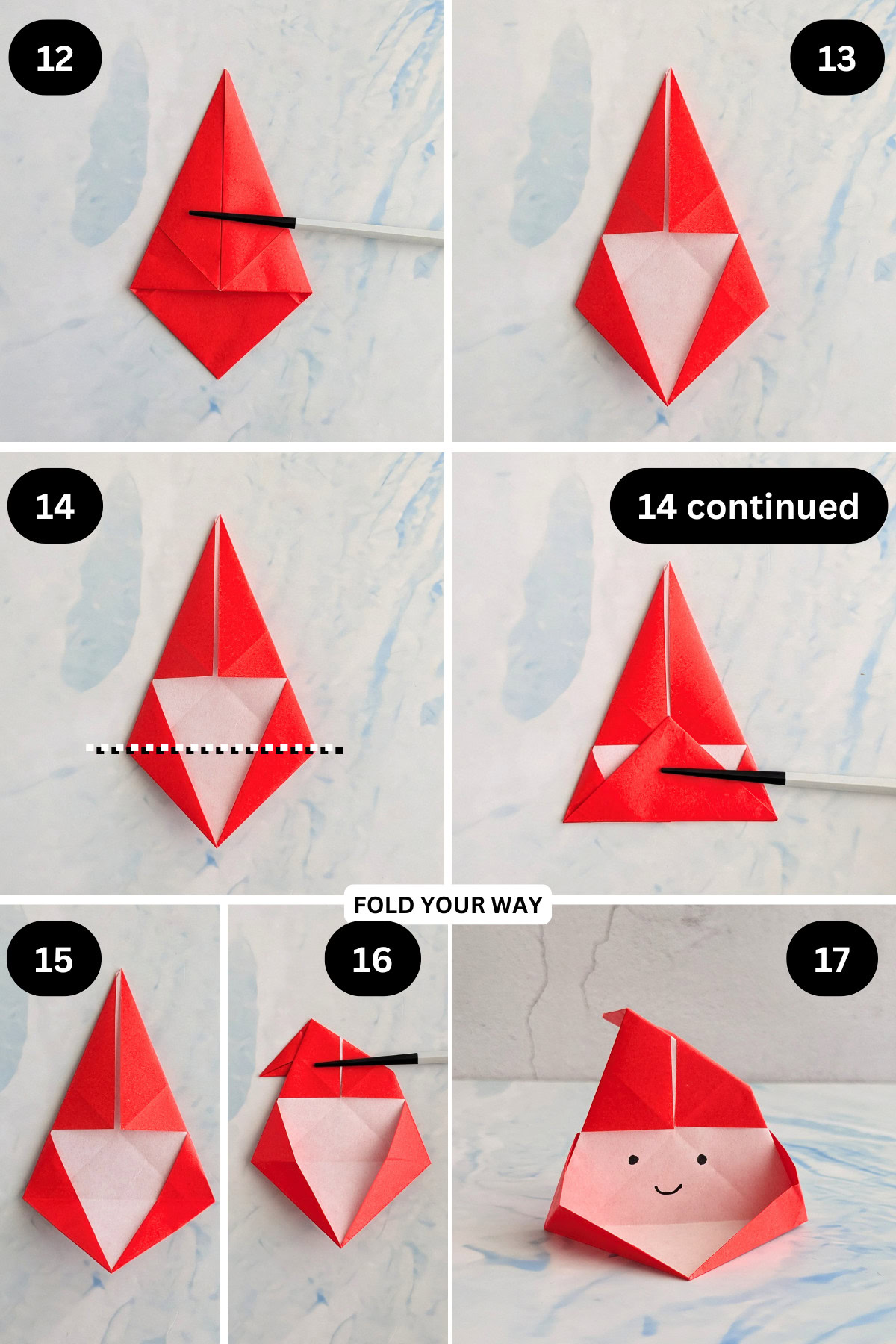 12

13

14

14 continued

FOLD YOUR WAY

15

16

17