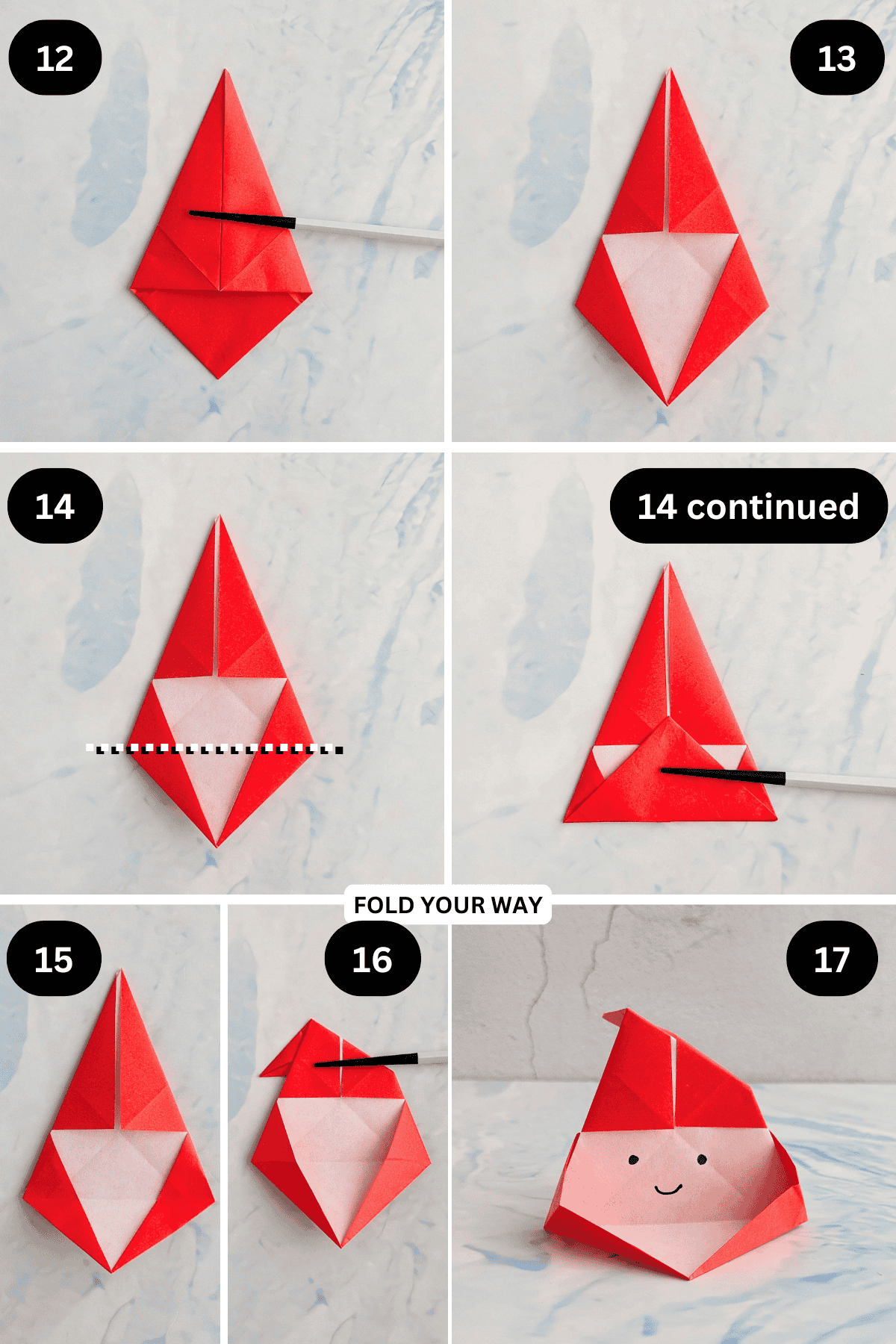 12

13

14

14 continued

FOLD YOUR WAY

15

16

17