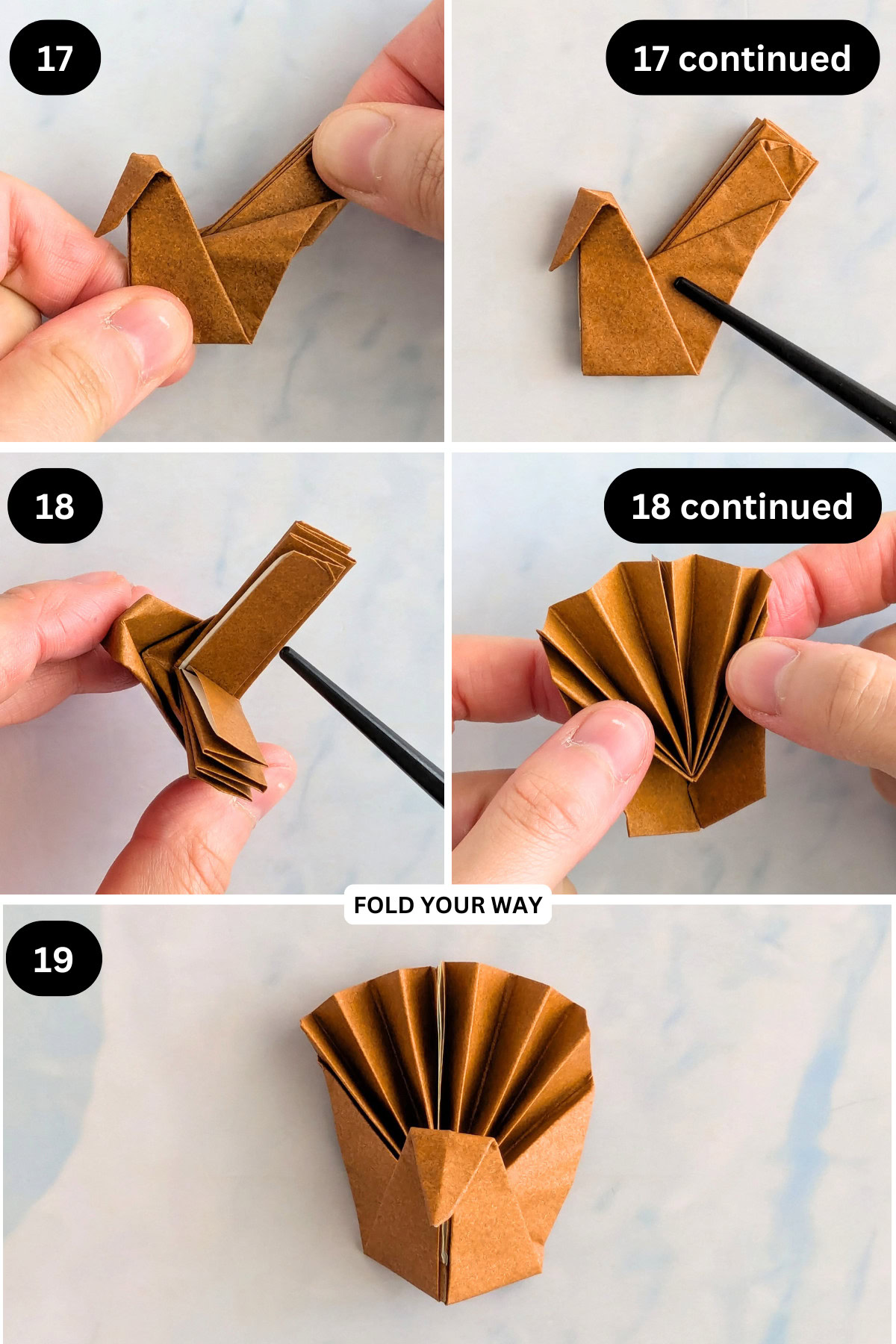 17

17 continued

18

18 continued

FOLD YOUR WAY

19