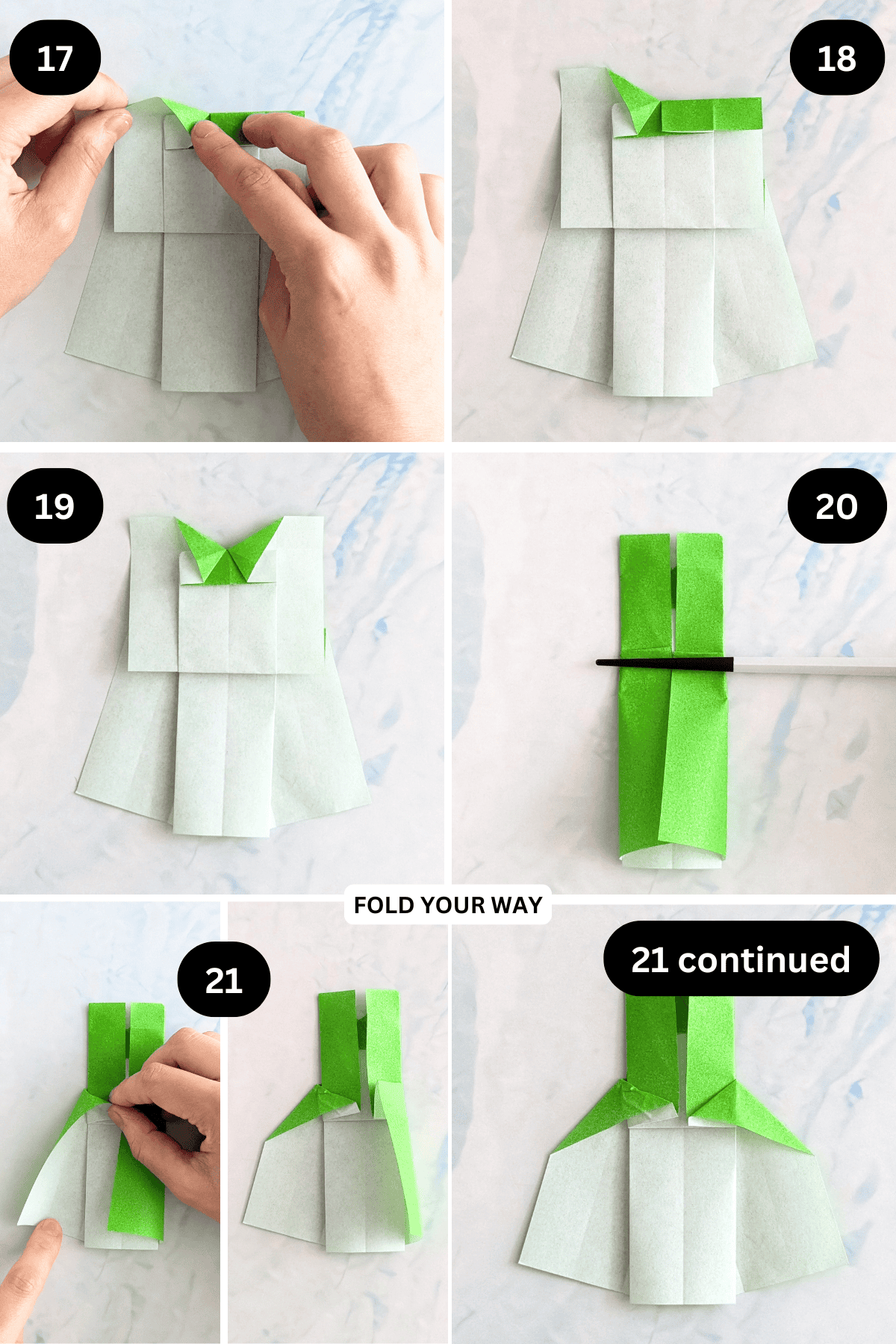 17

18

19

20

FOLD YOUR WAY

21

21 continued