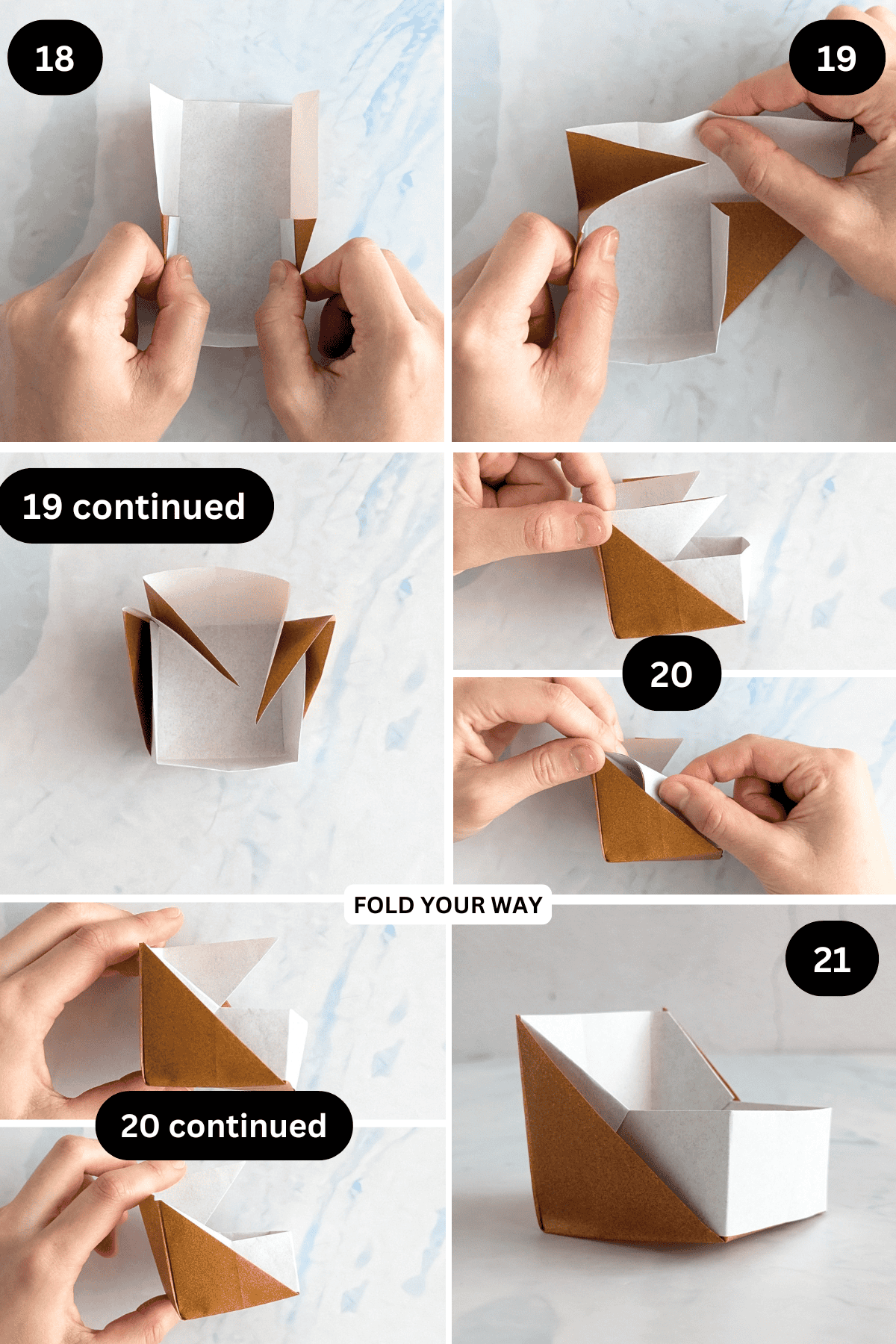 18

19

19 continued

20

FOLD YOUR WAY

21

20 continued