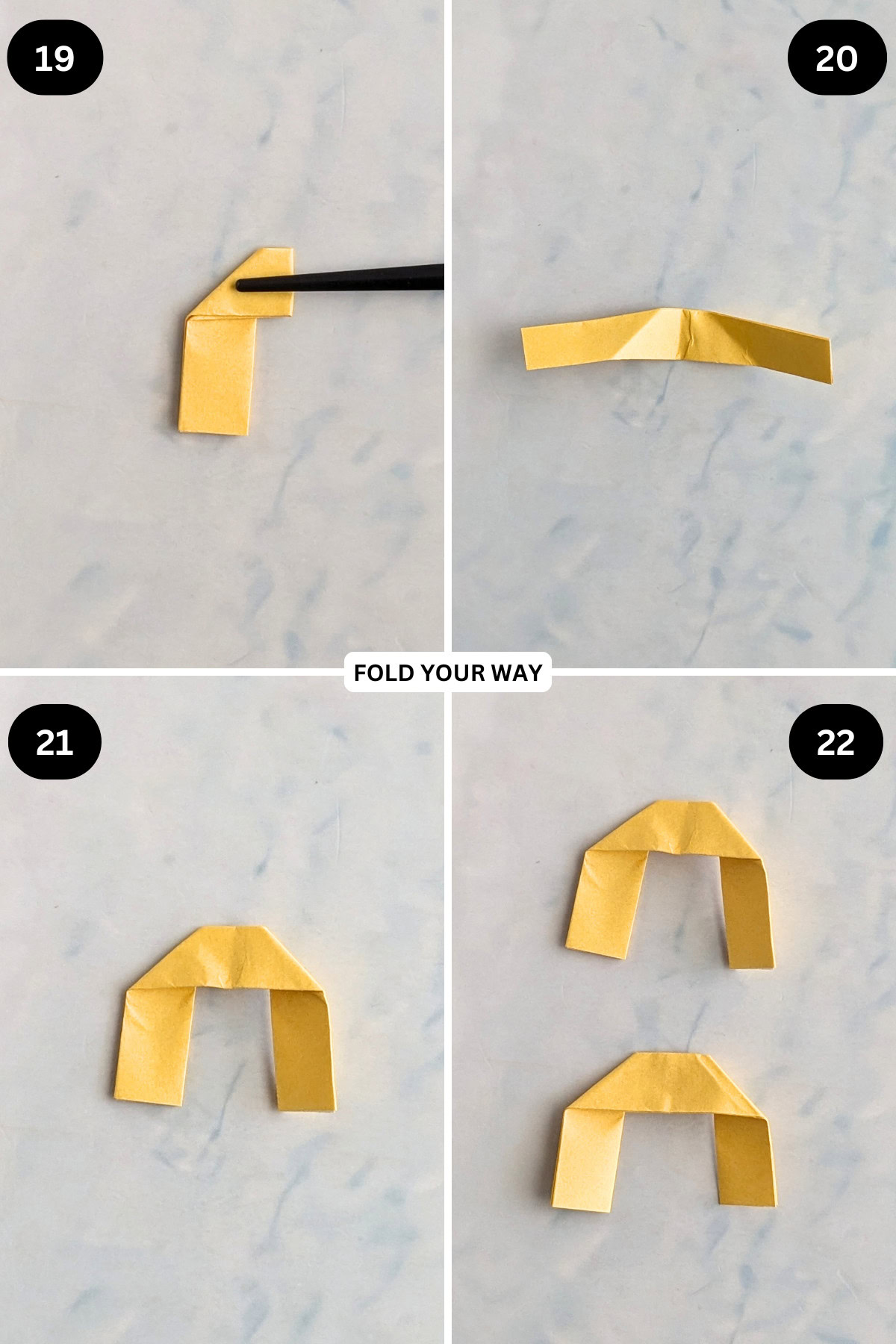 19

20

FOLD YOUR WAY

21

22