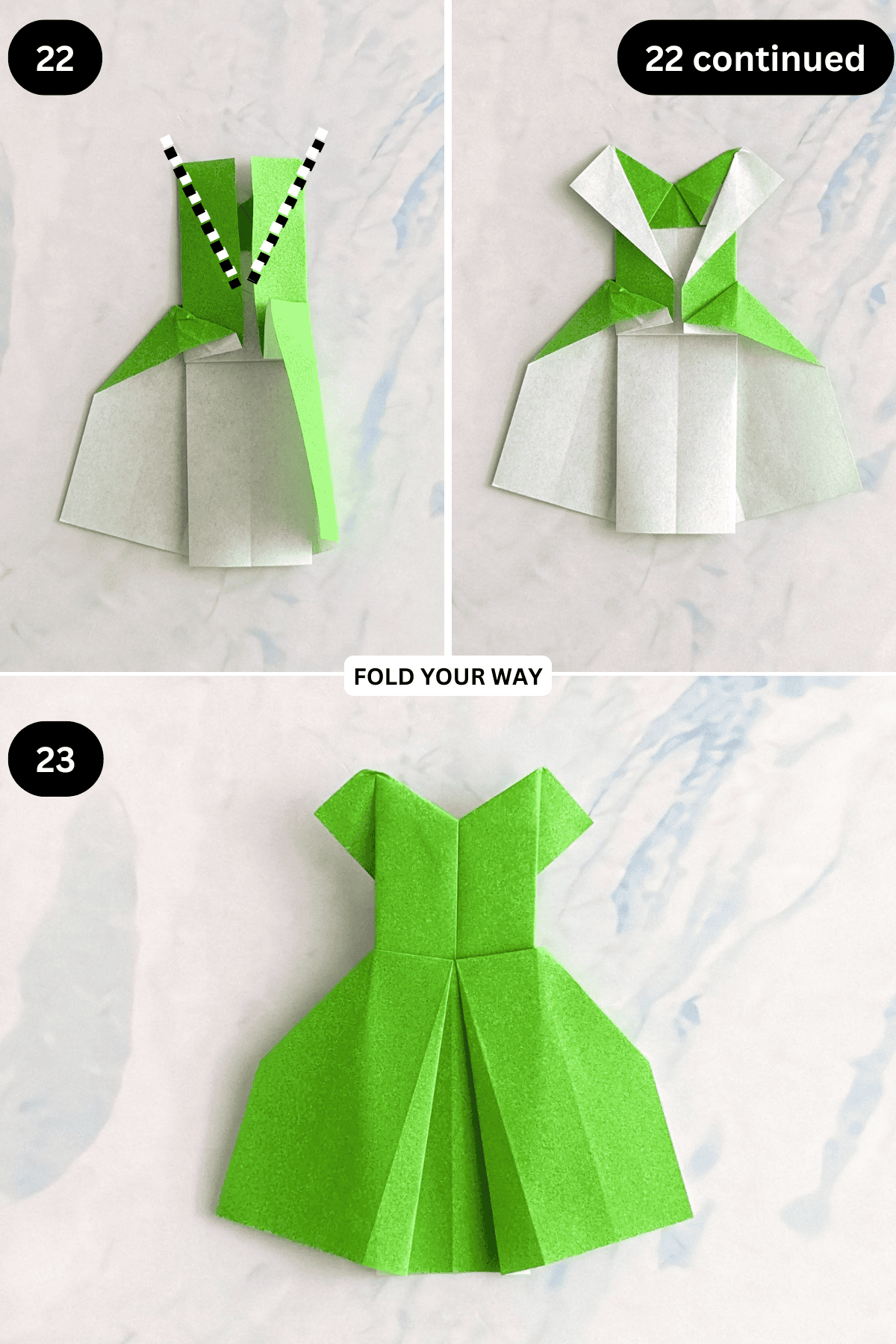 22

22 continued

FOLD YOUR WAY

23