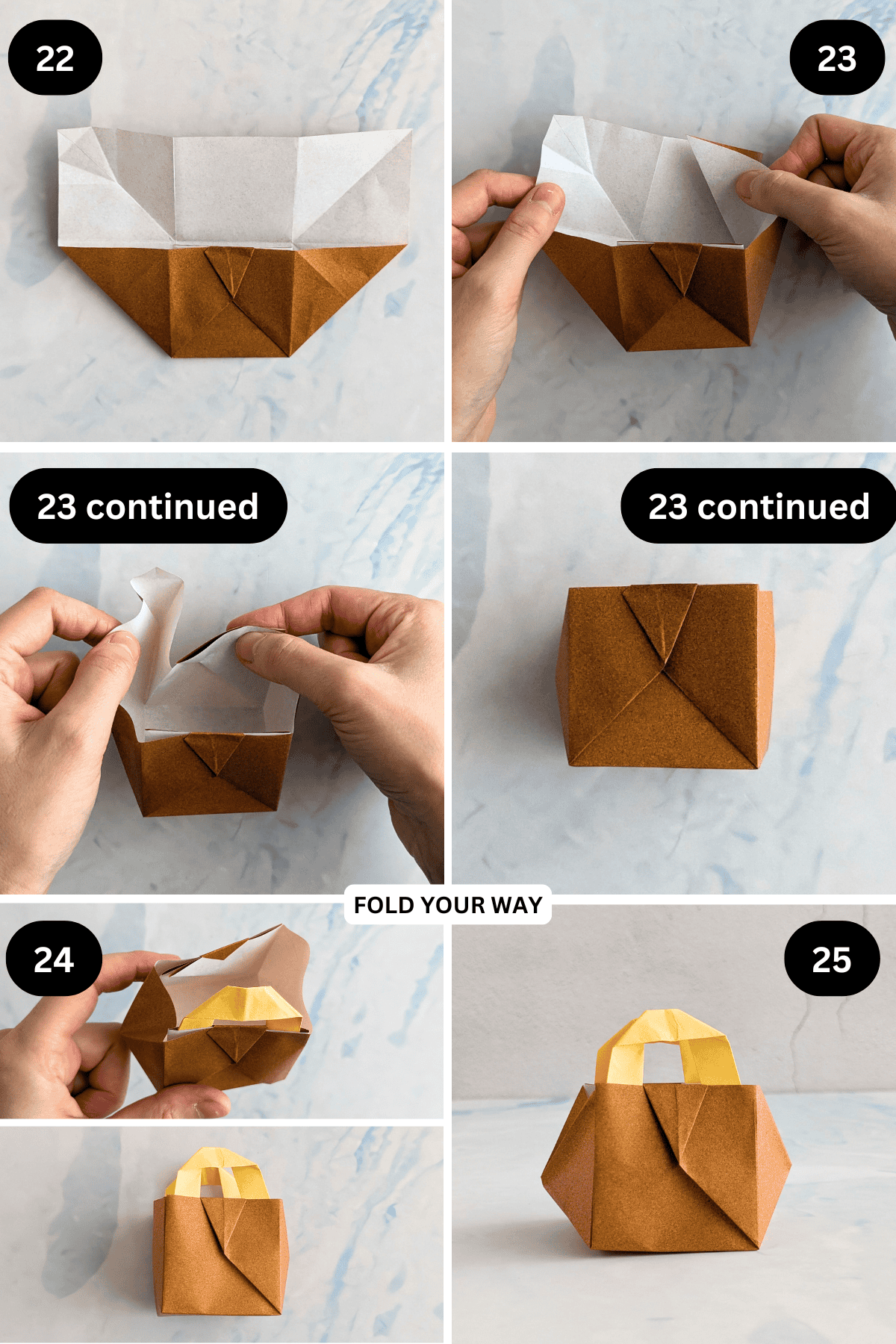 22

23

23 continued

23 continued

FOLD YOUR WAY

24

25