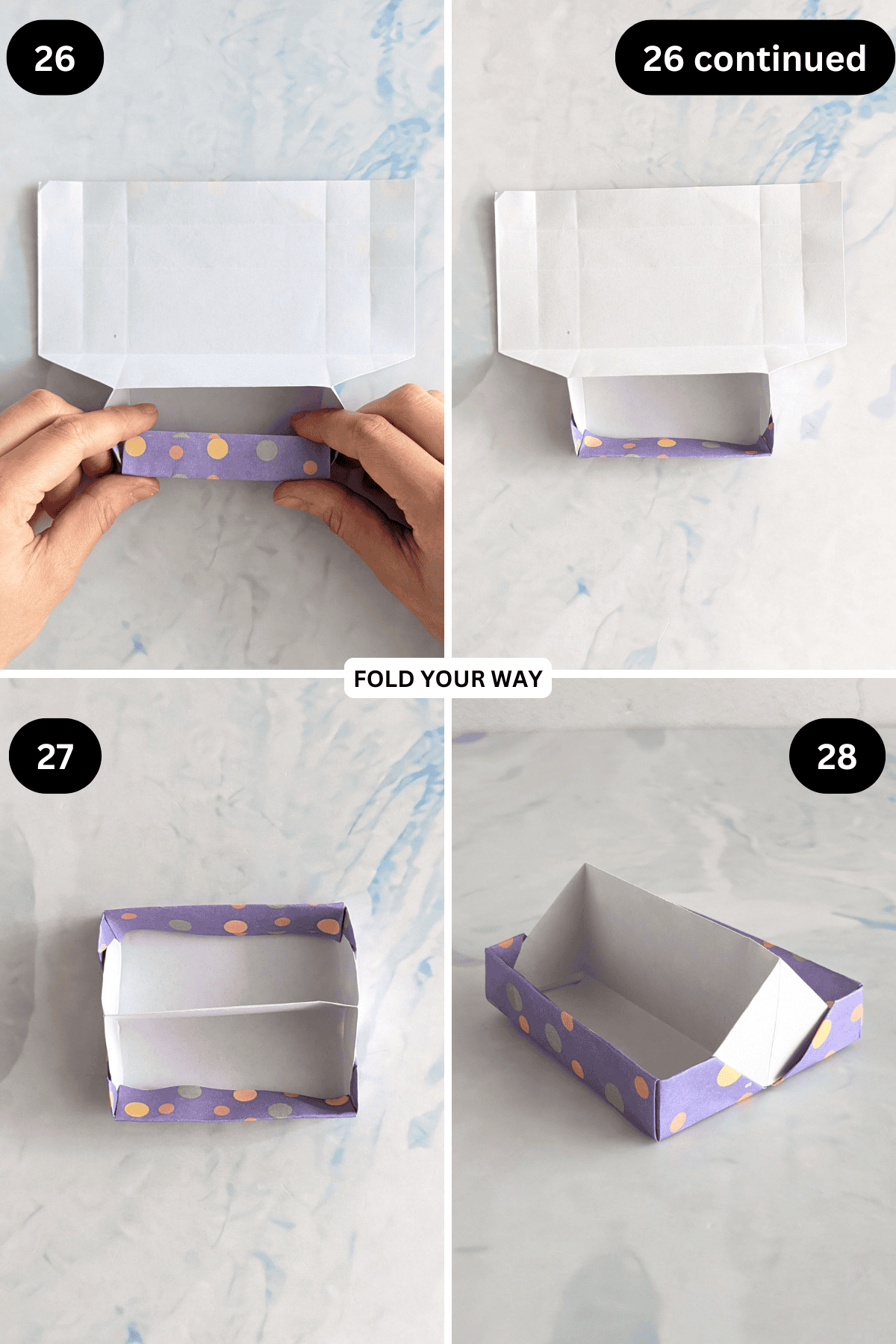 26

26 continued

FOLD YOUR WAY

27

28