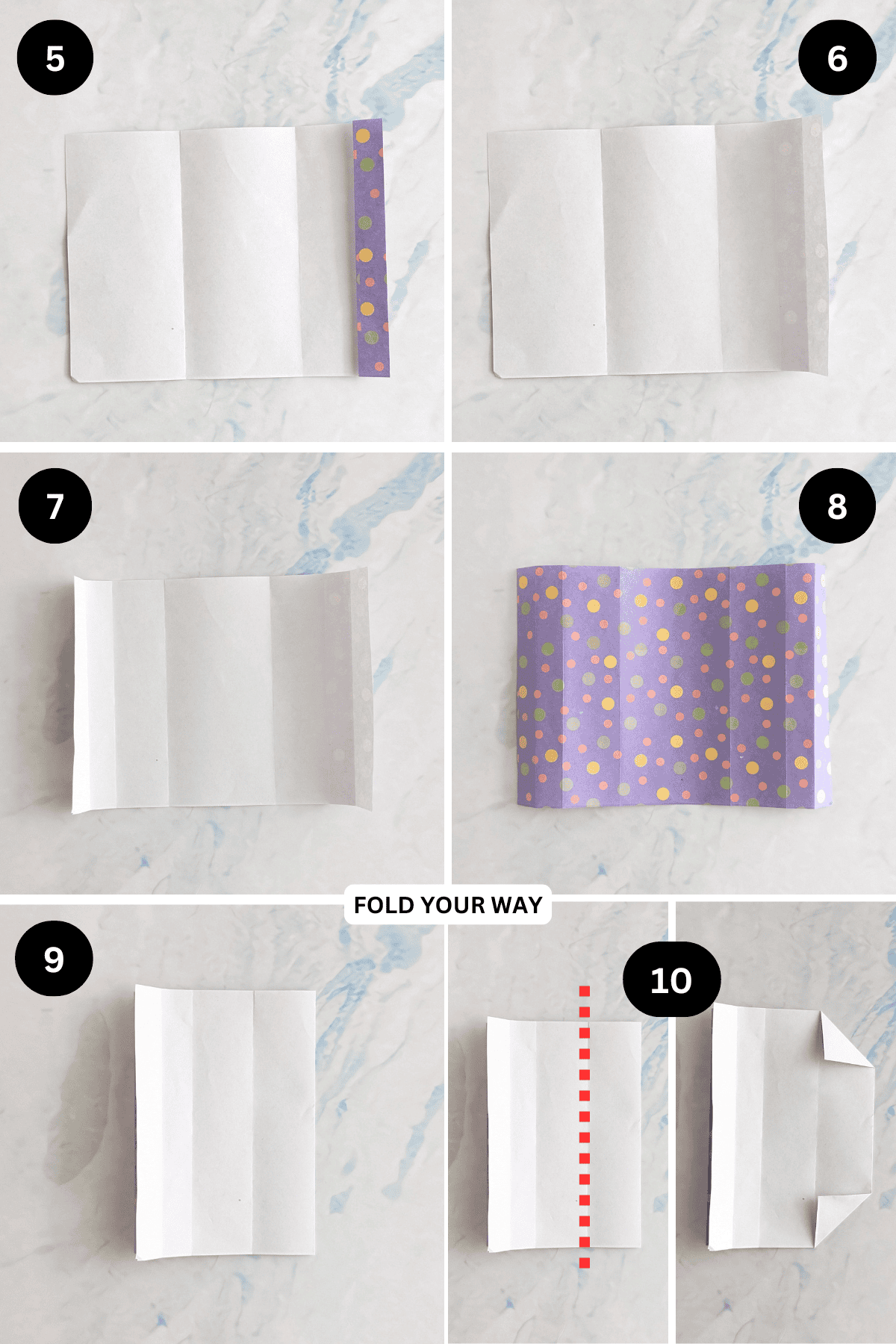 5

6

7

8

FOLD YOUR WAY

9

10