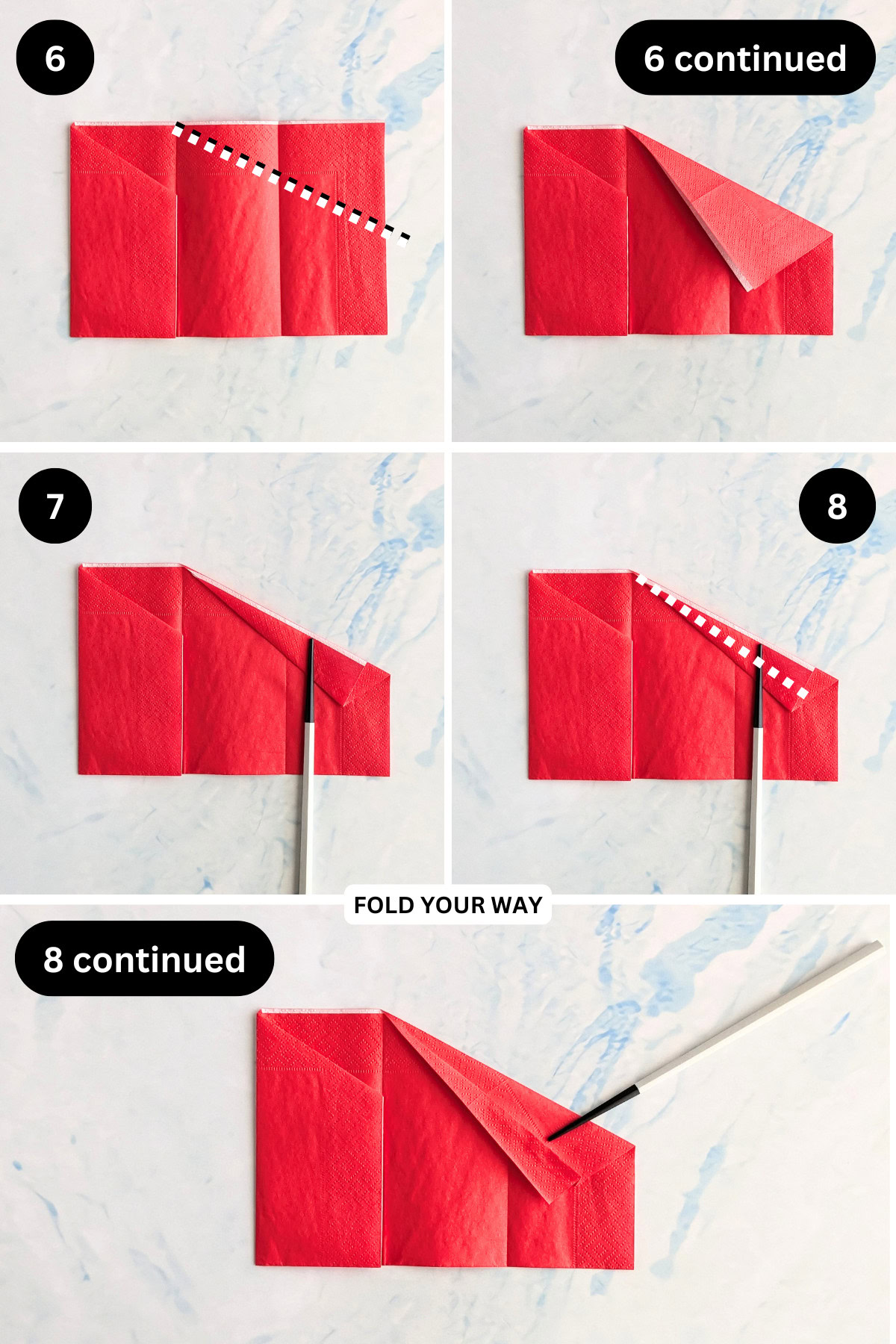 6

6 continued

7

8

FOLD YOUR WAY

8 continued