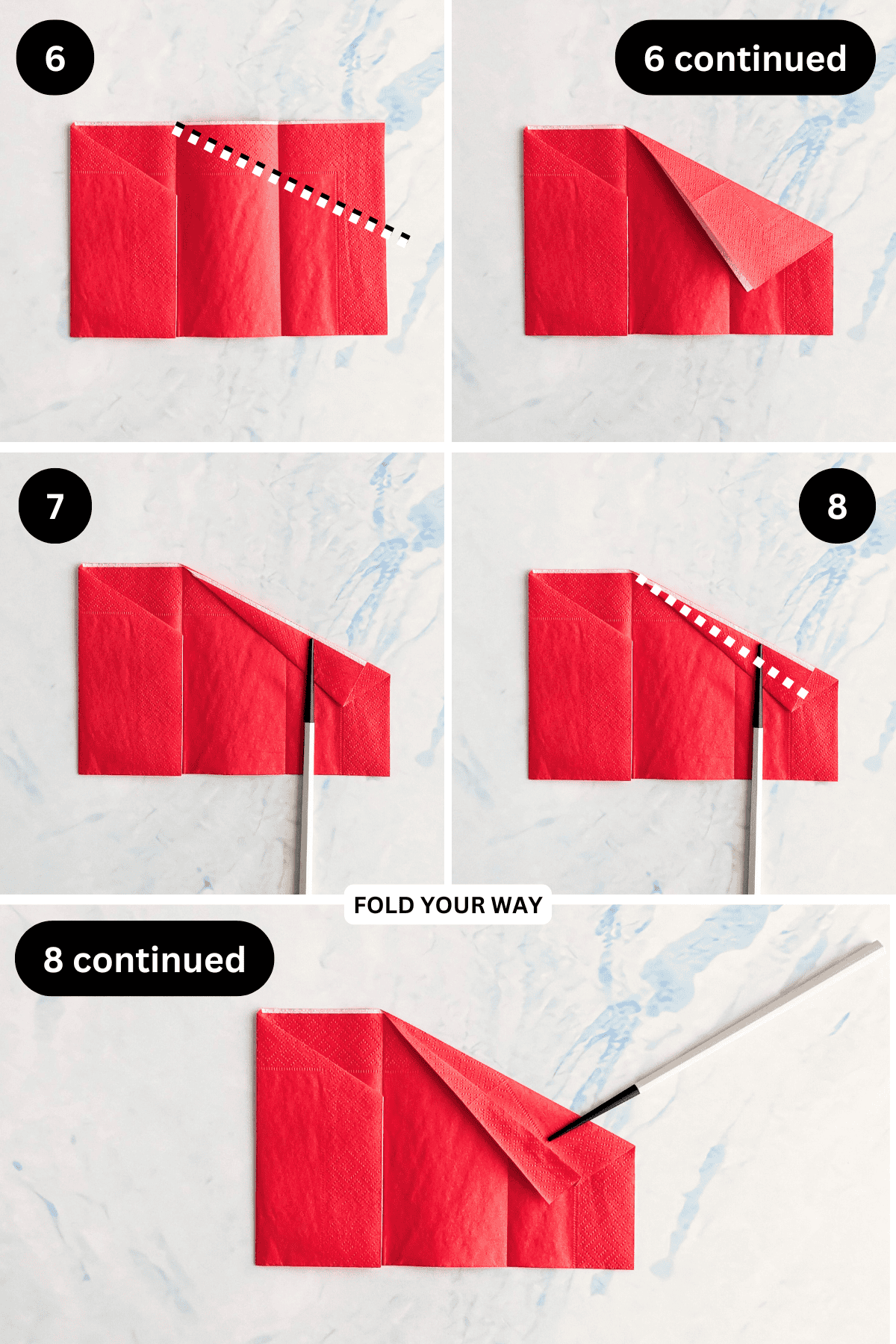 6

6 continued

7

8

FOLD YOUR WAY

8 continued