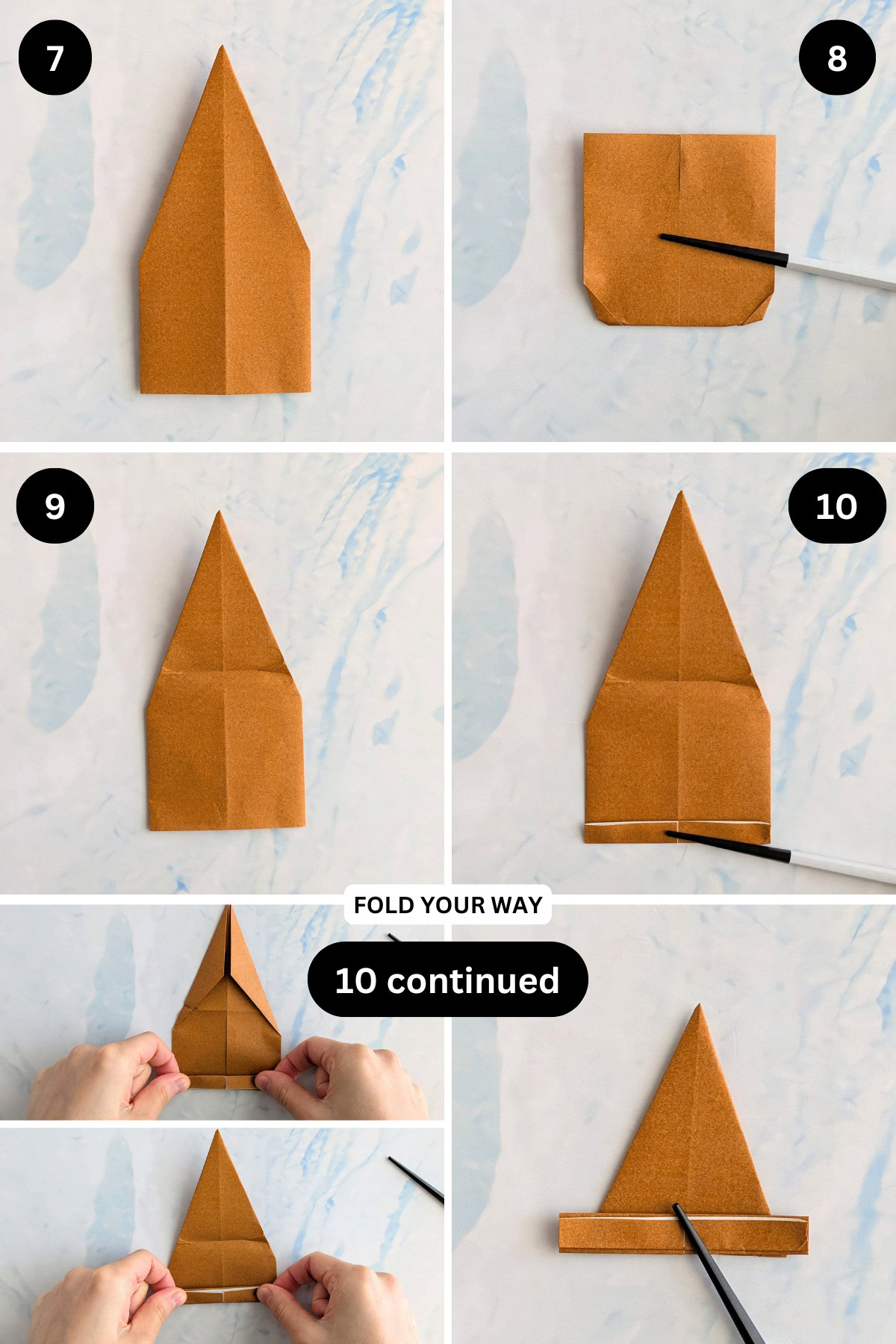 7

8

9

10

FOLD YOUR WAY

10 continued