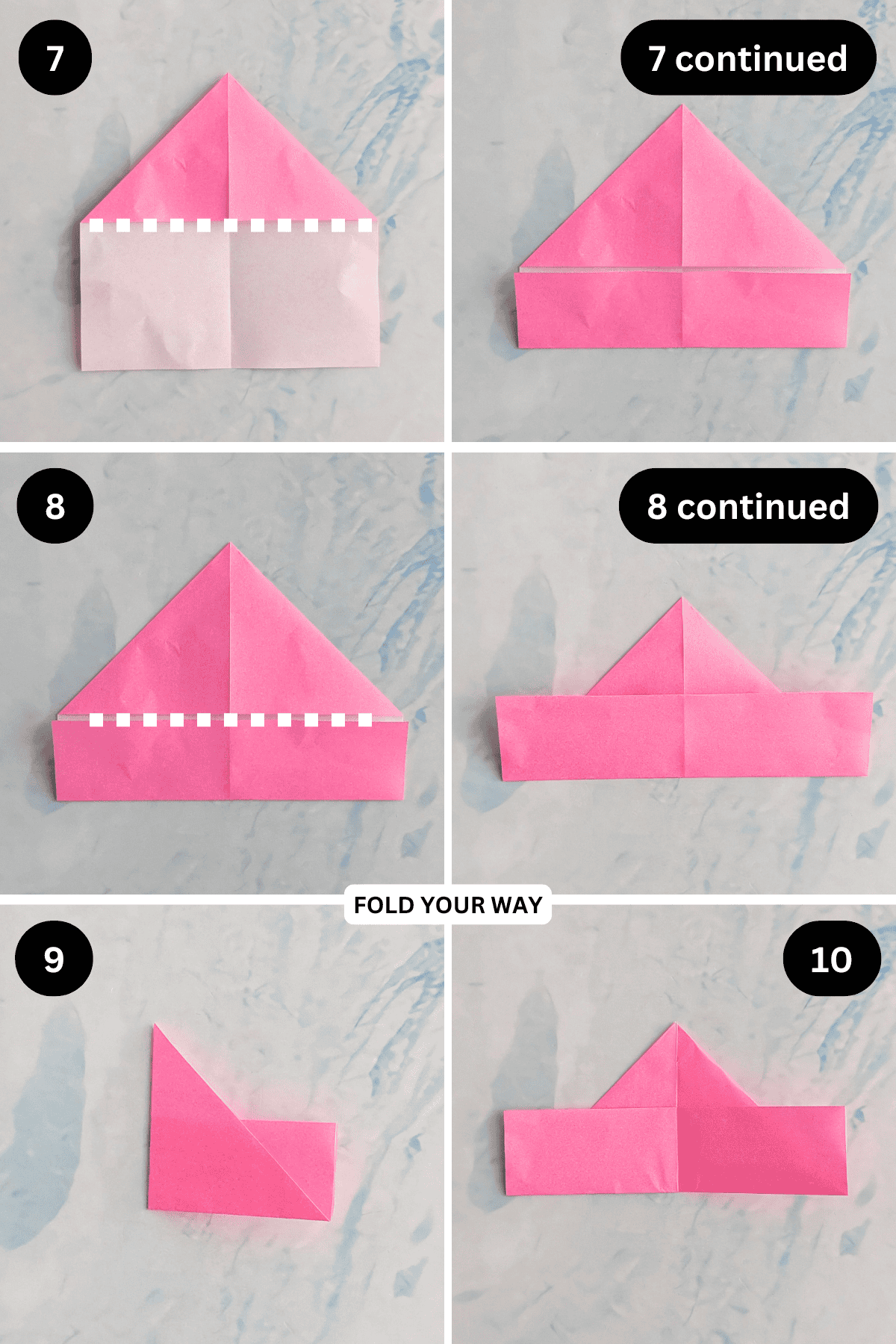 7

7 continued

8

8 continued

FOLD YOUR WAY

9

10