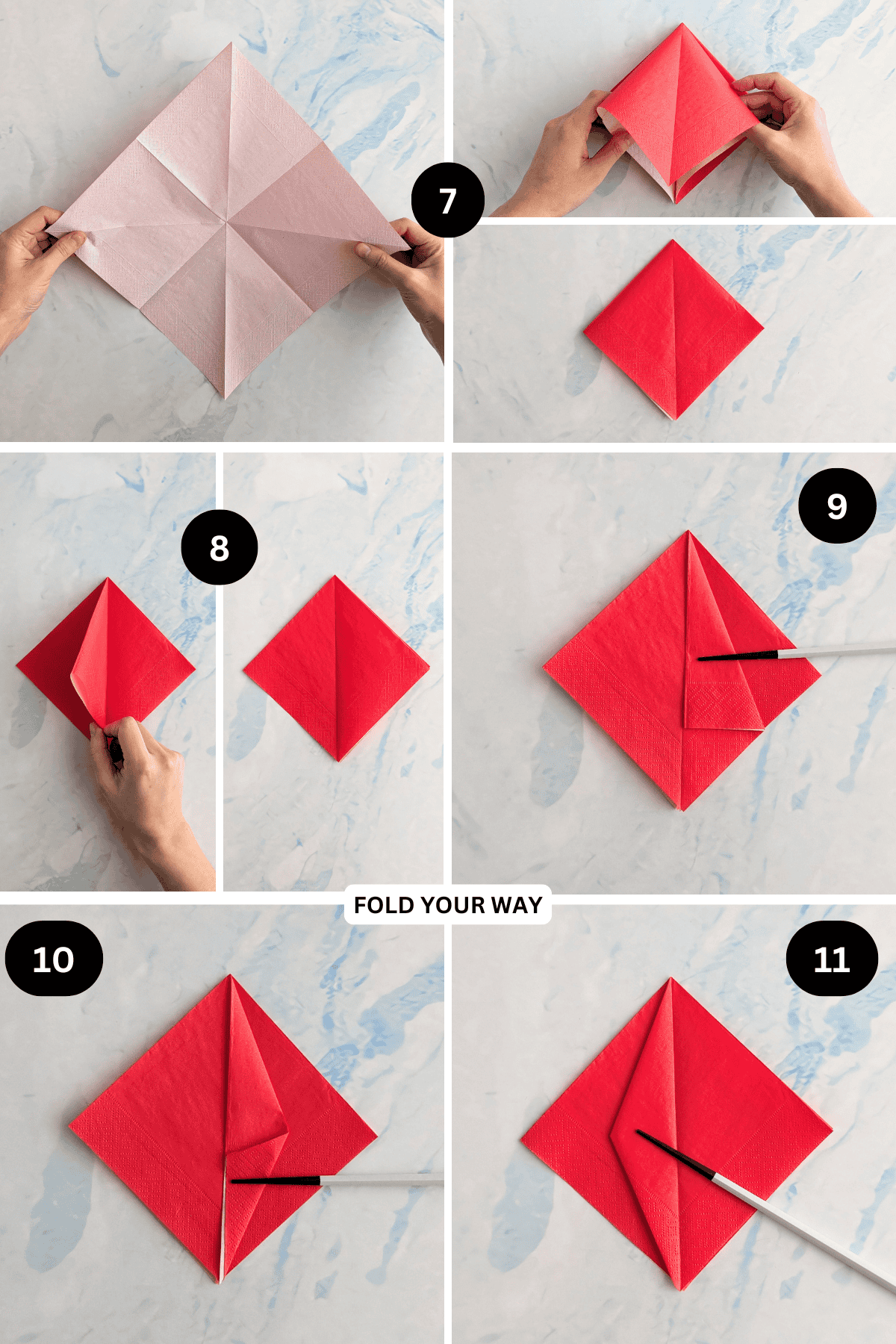 7

8

9

FOLD YOUR WAY

10

11