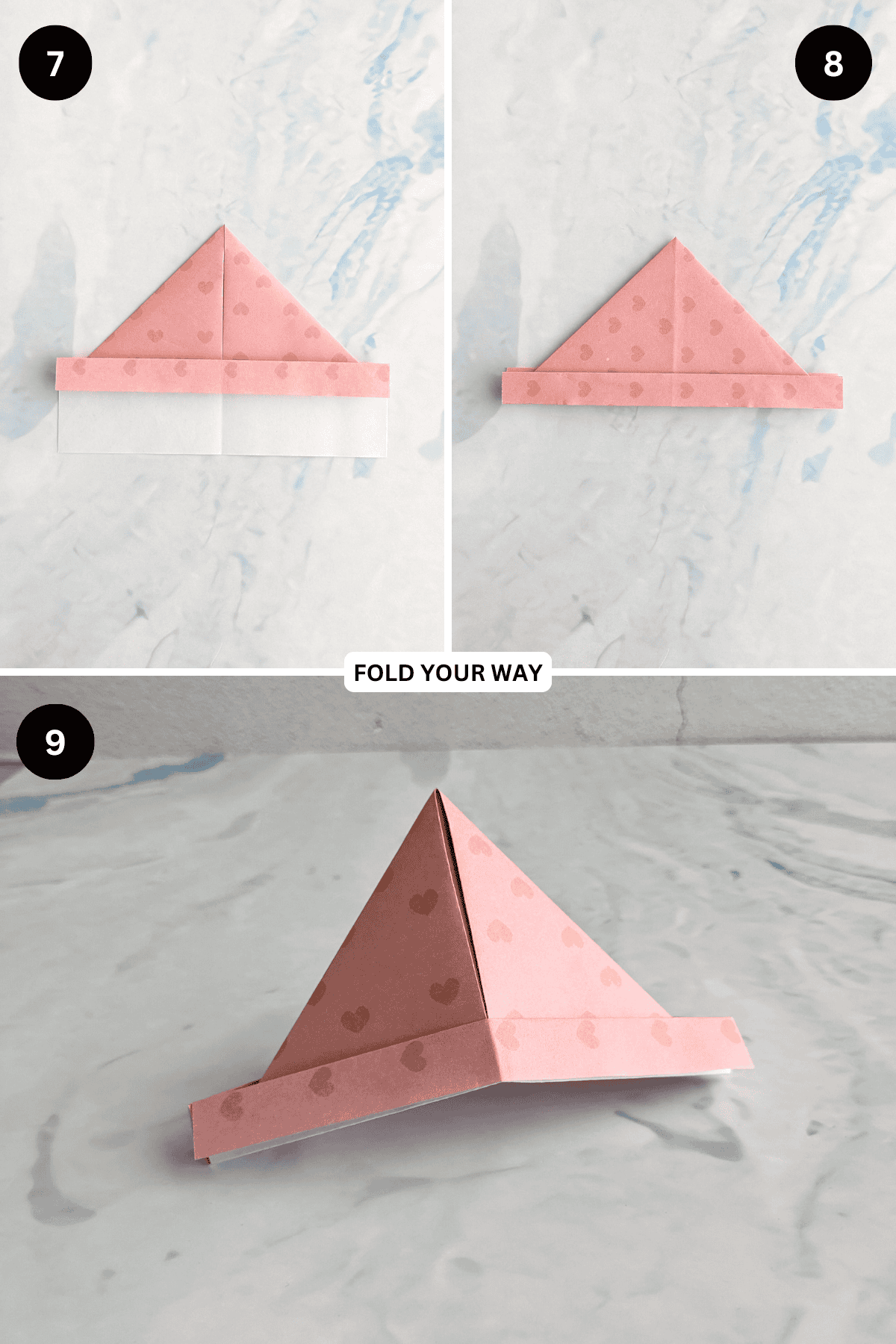 7

8

FOLD YOUR WAY

9