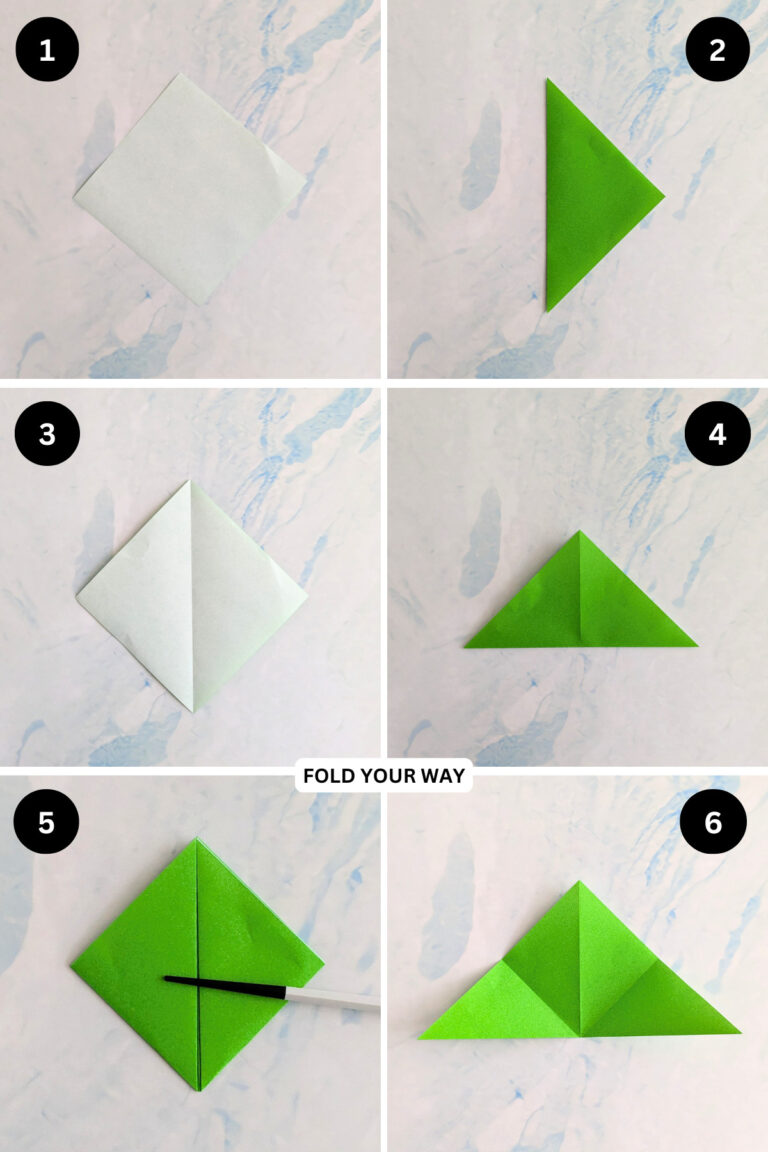 1

2

3

4

FOLD YOUR WAY

5

6