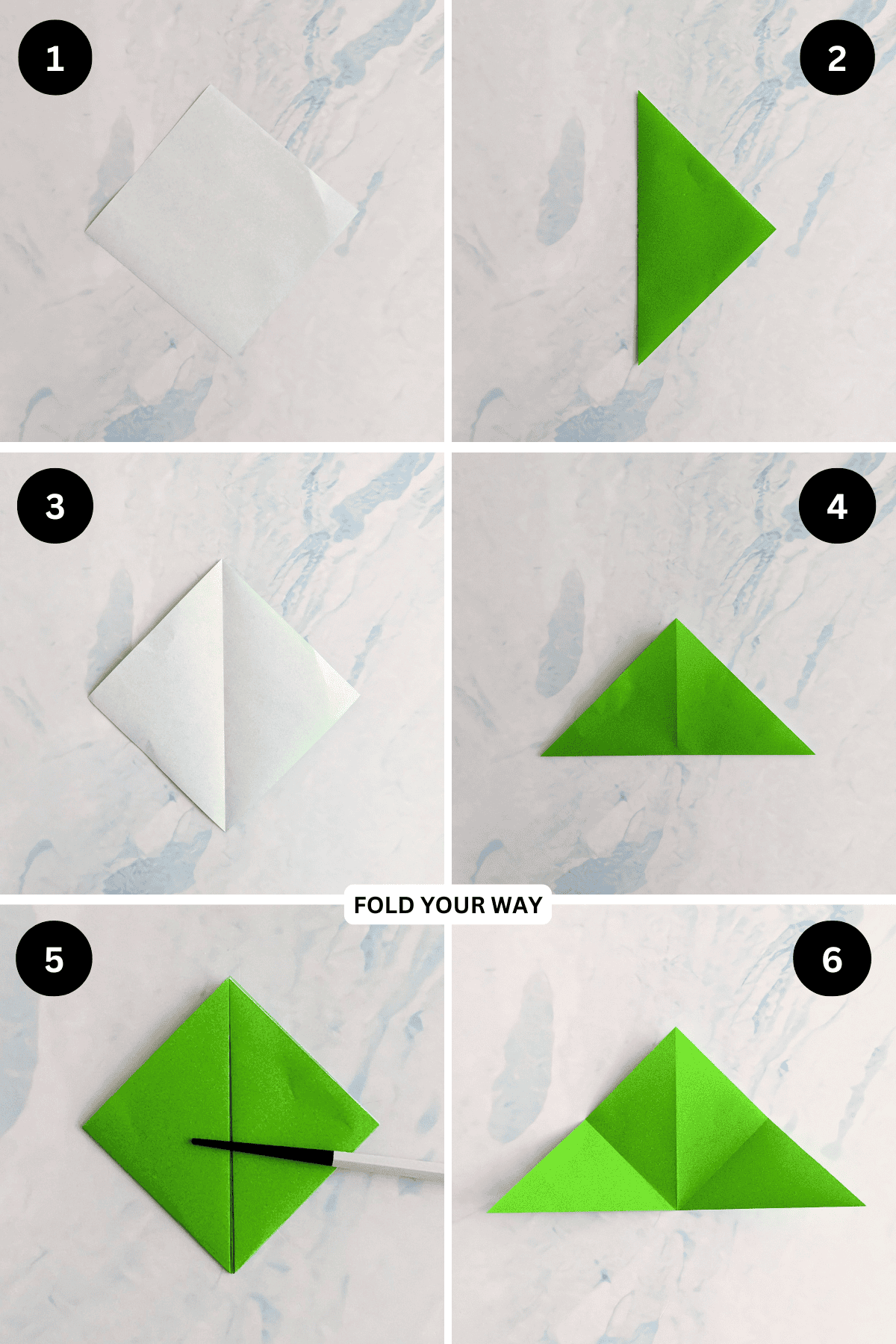 1

2

3

4

FOLD YOUR WAY

5

6