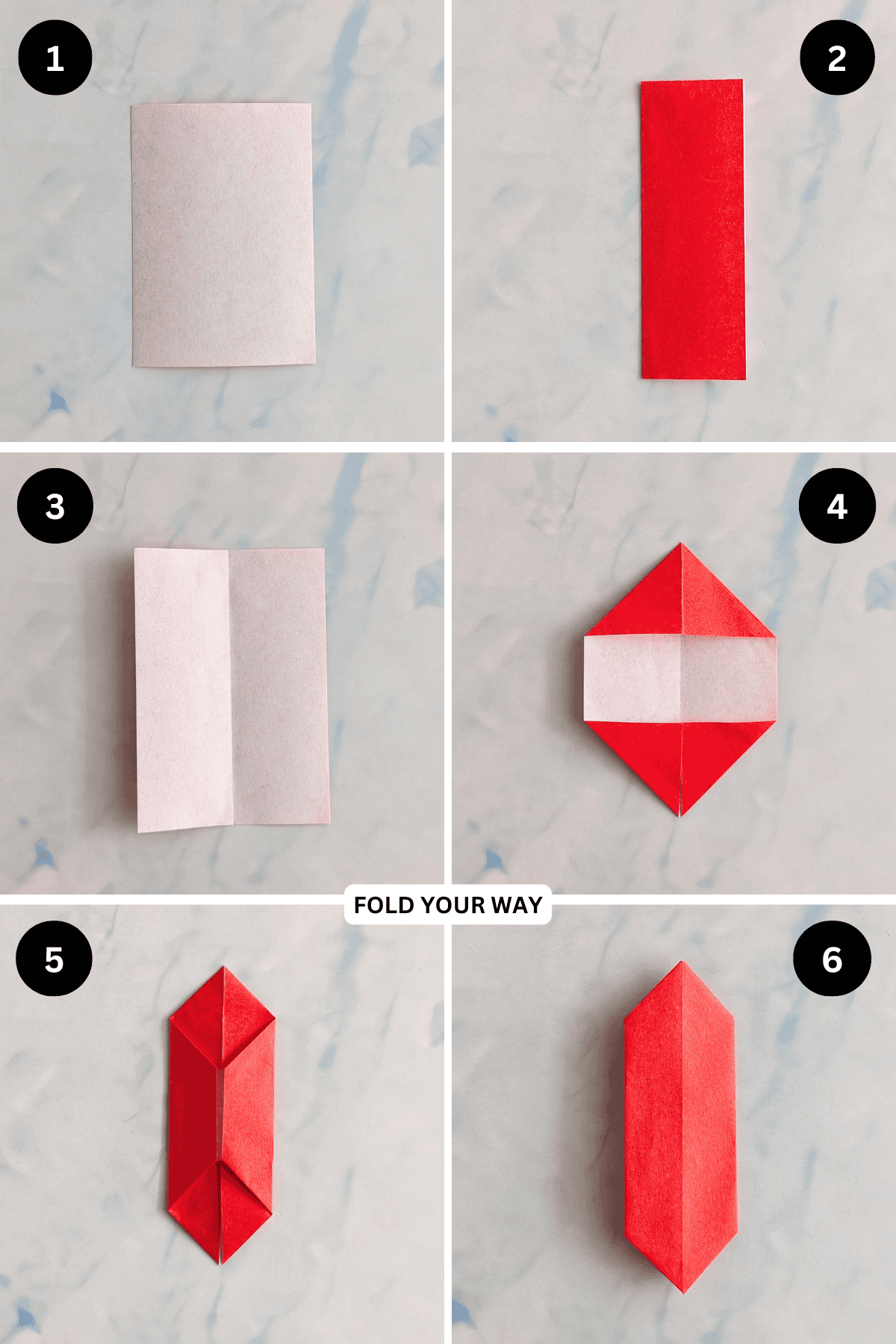 1

2

3

4

FOLD YOUR WAY

5

6