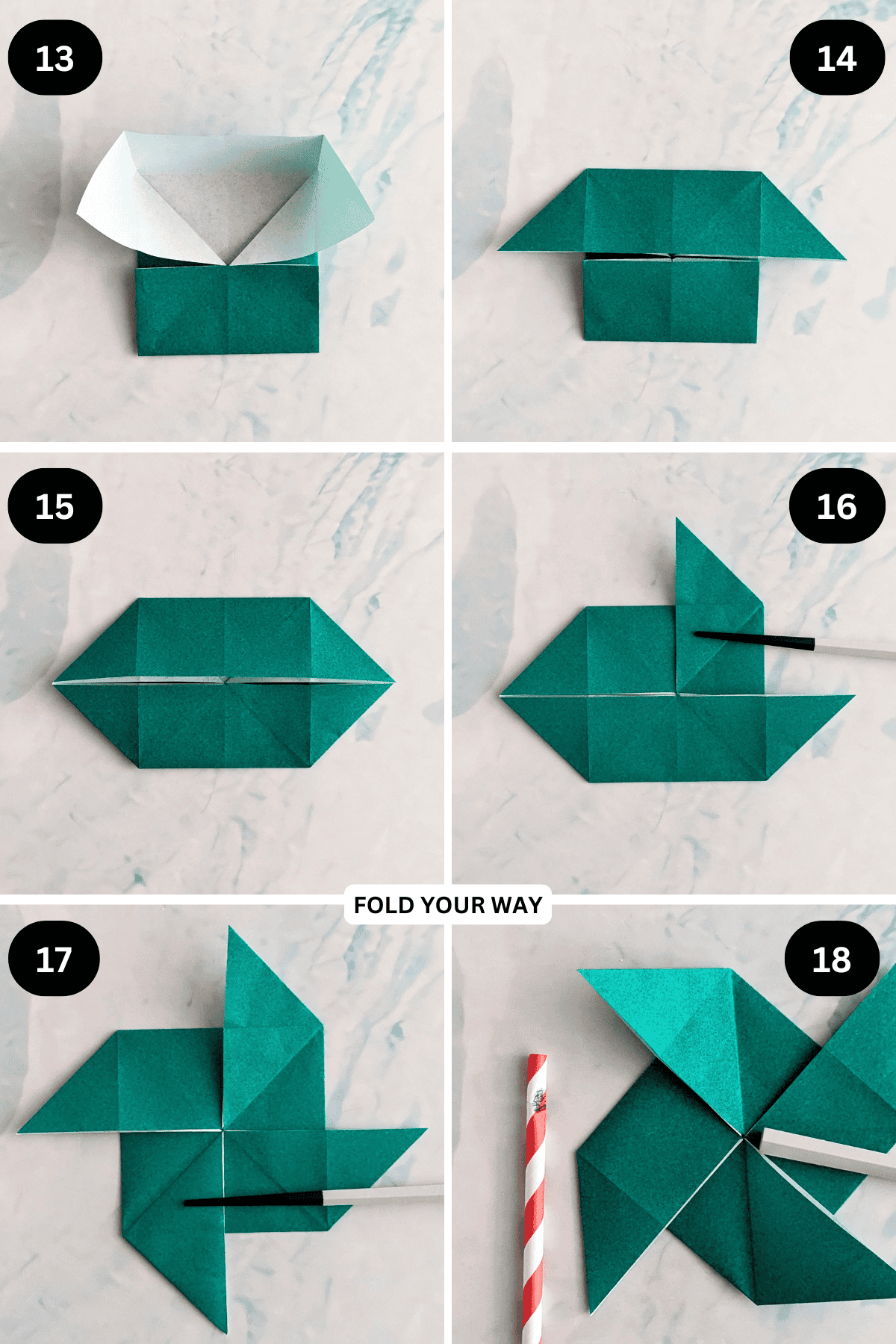 13

14

15

16

FOLD YOUR WAY

17

18