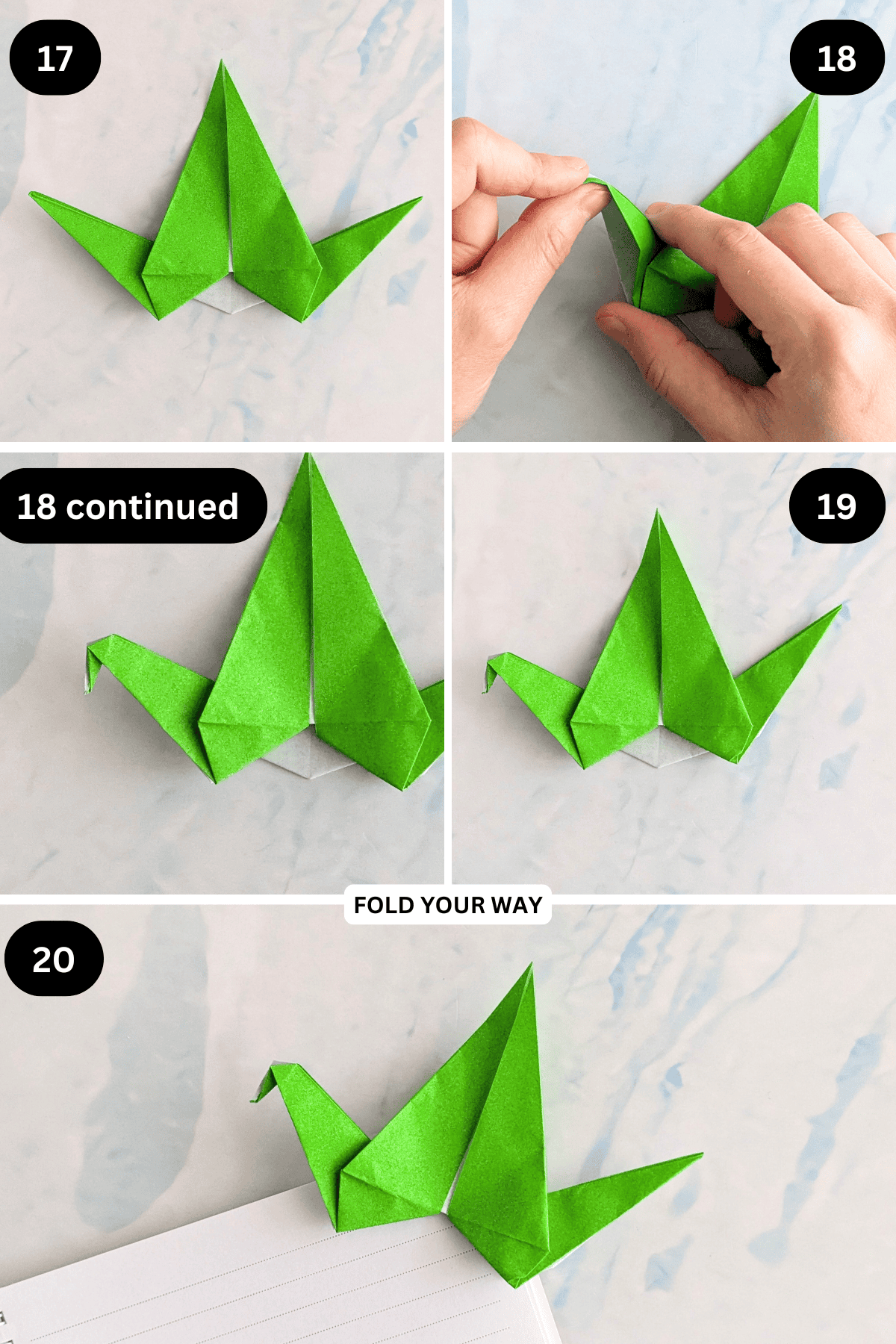 17

18

18 continued

19

FOLD YOUR WAY

20