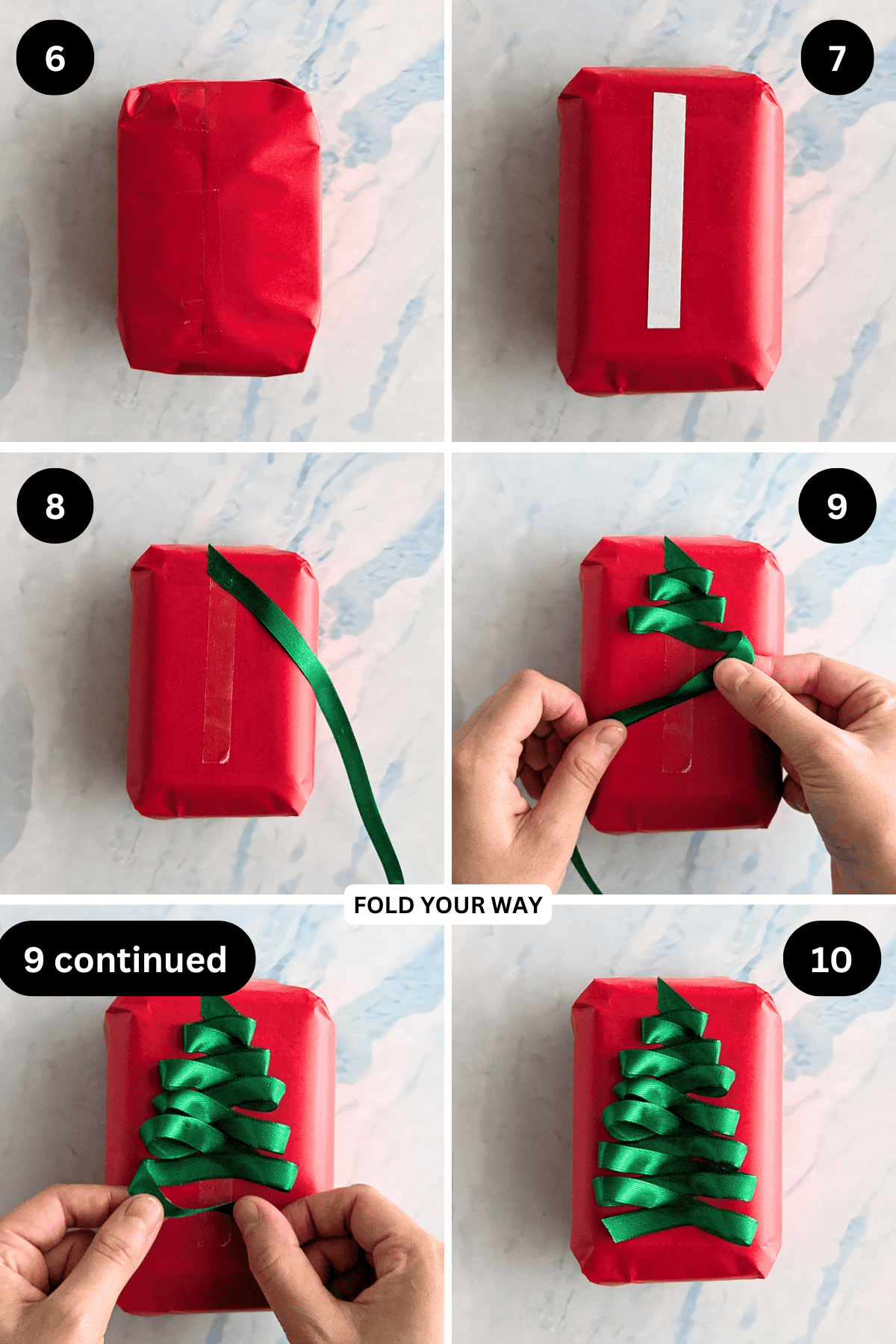 6

7

8

9

FOLD YOUR WAY

9 continued

10