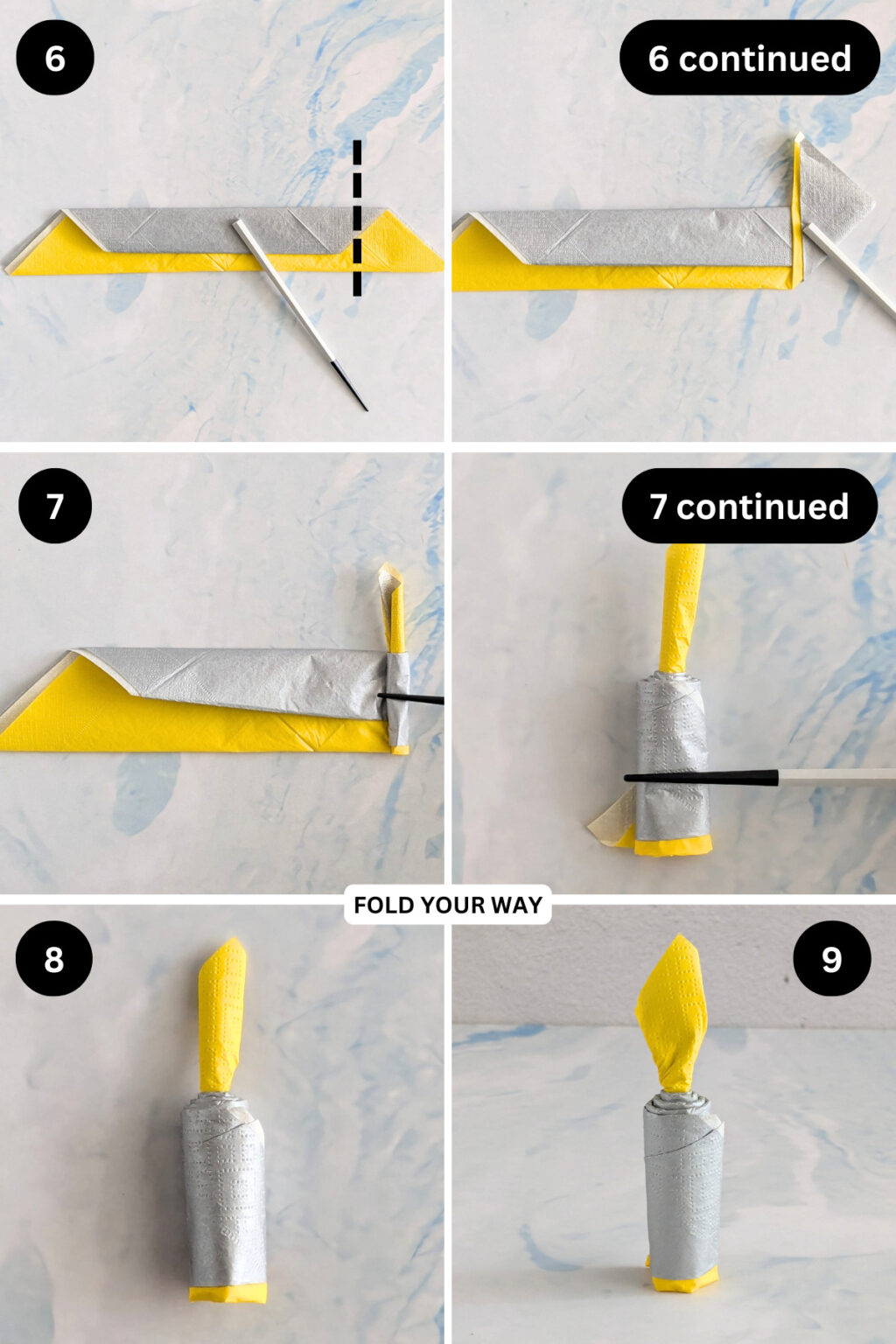 6

6 continued

7

7 continued

FOLD YOUR WAY

8

9