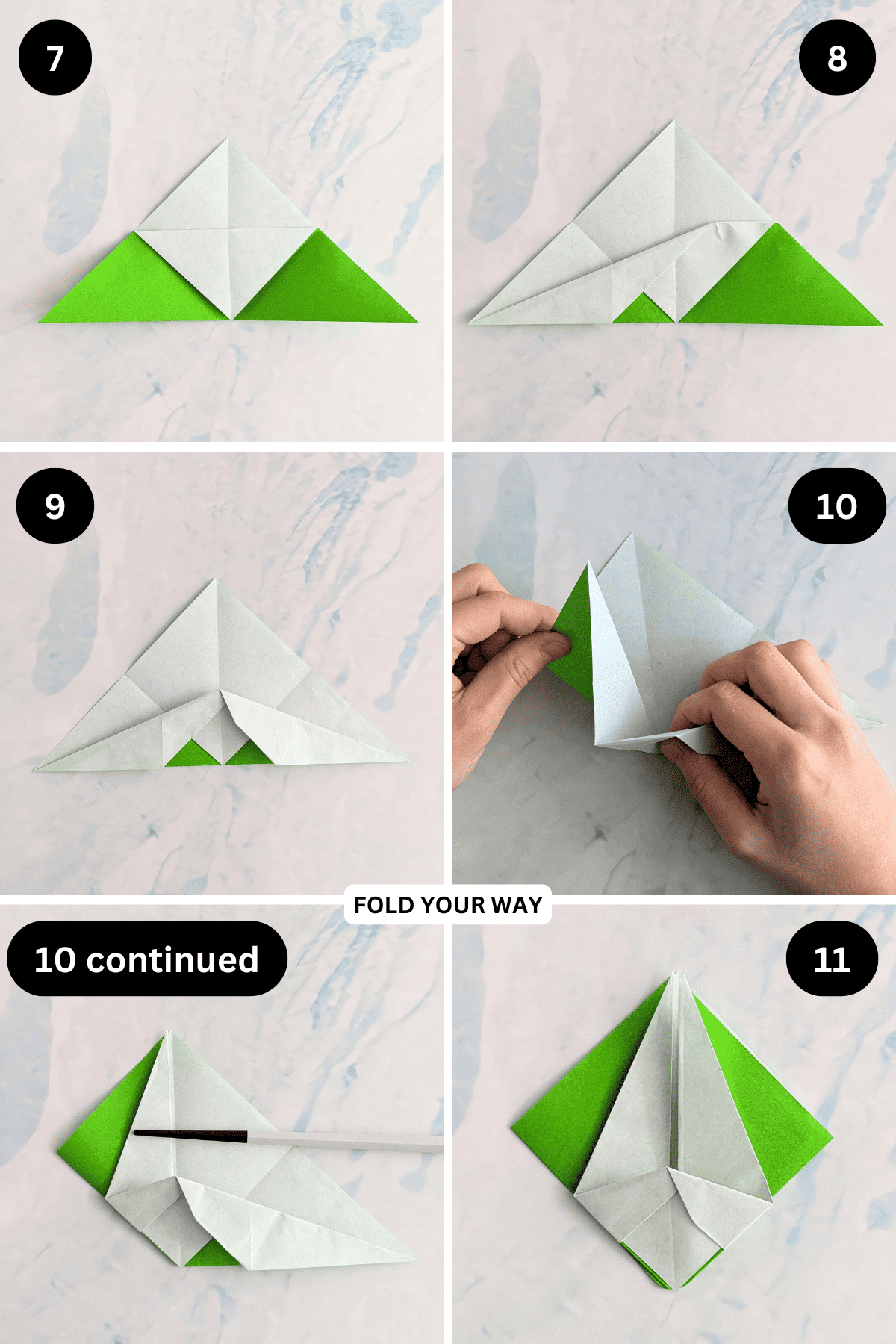 7

8

9

10

FOLD YOUR WAY

10 continued

11