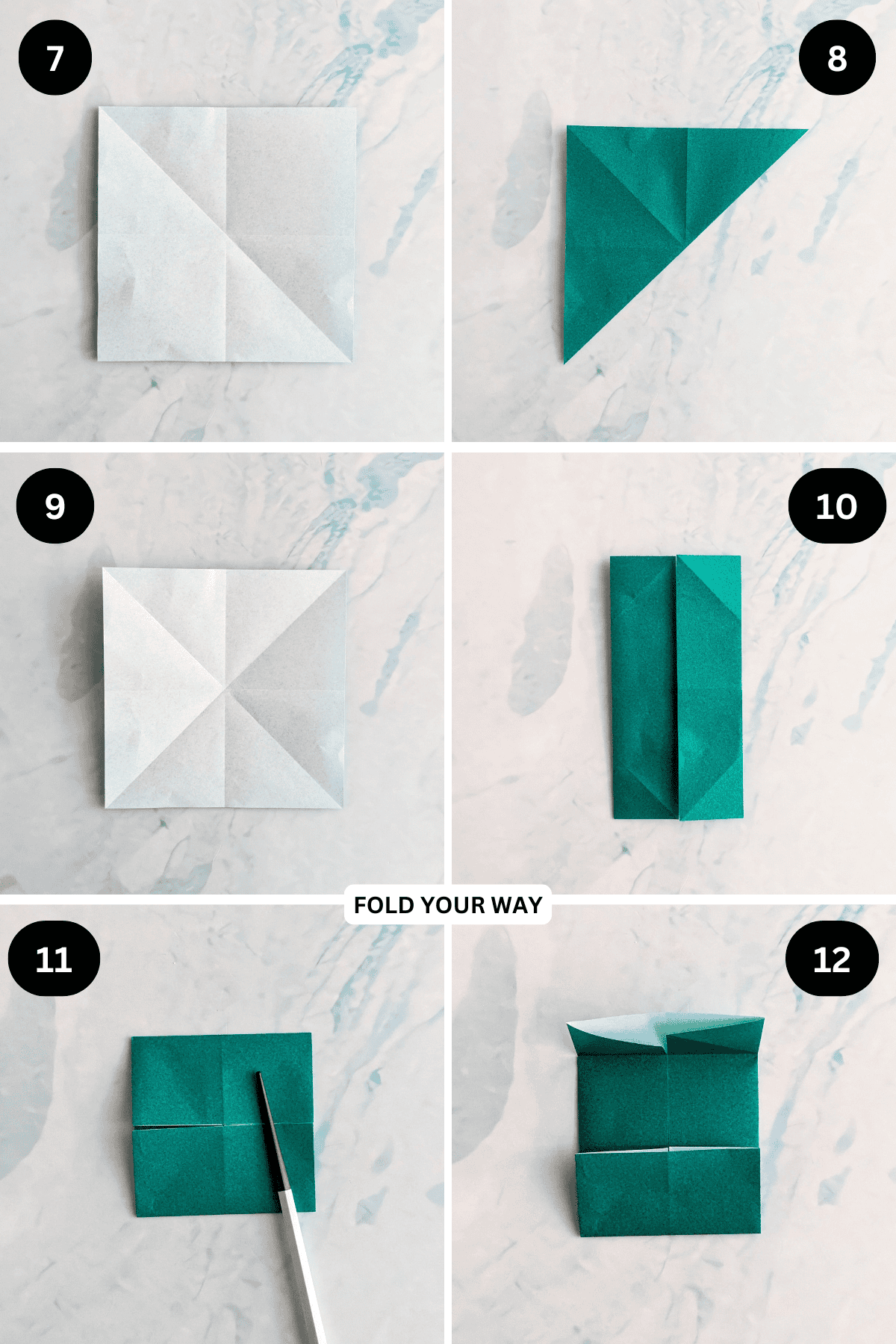 7

8

9

10

FOLD YOUR WAY

11

12