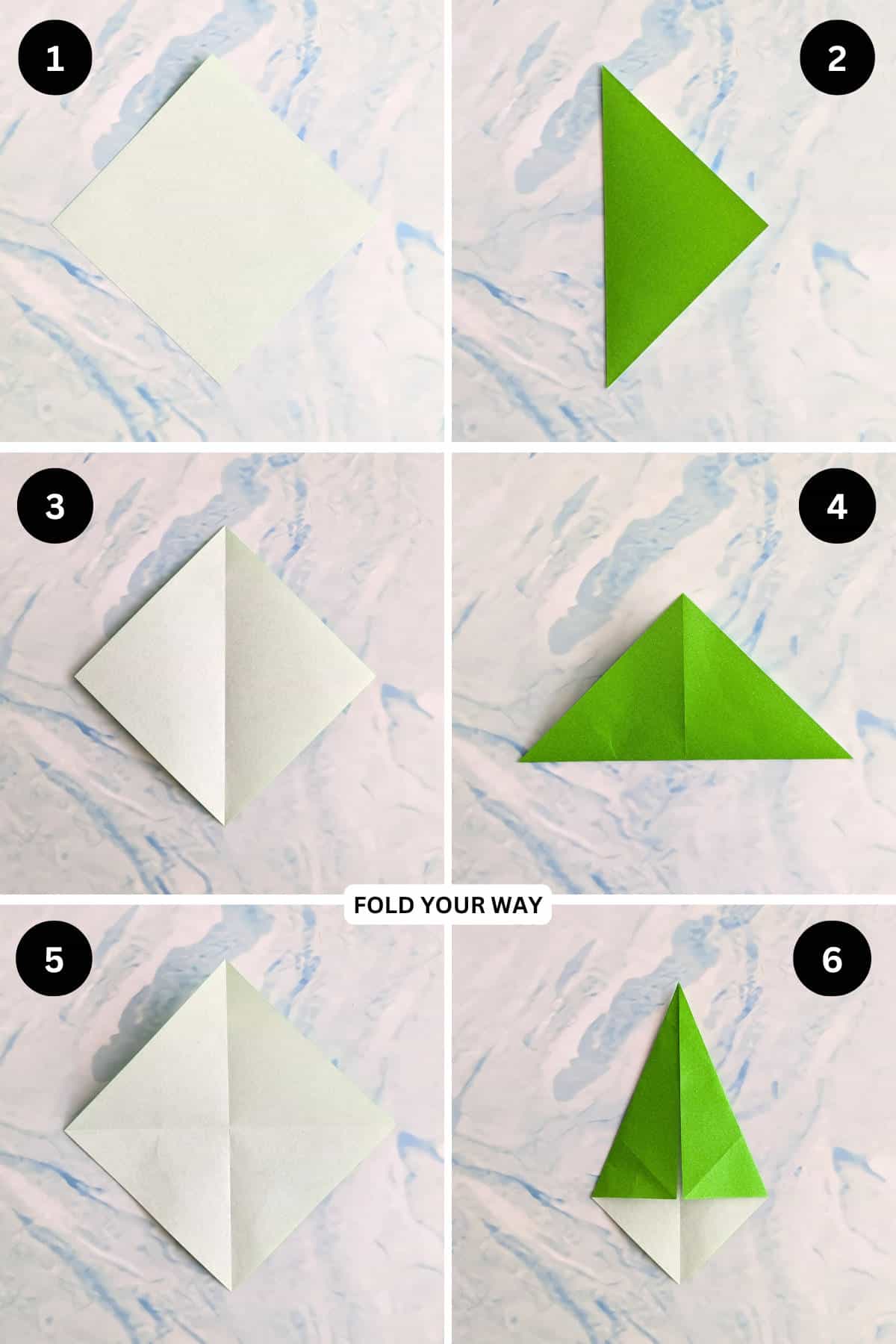 1

2

3

4

FOLD YOUR WAY

5

6