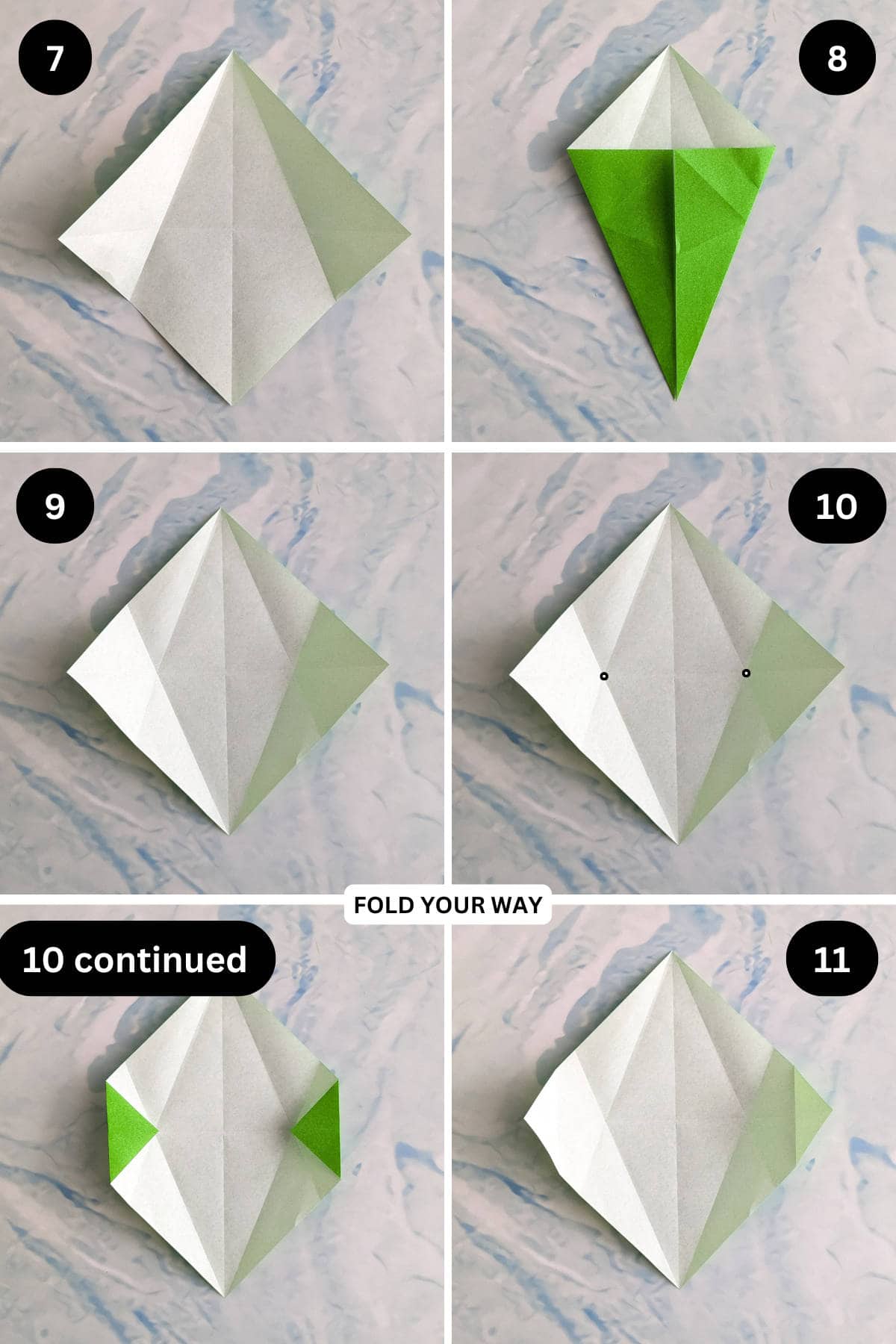 7

8

9

10

FOLD YOUR WAY

10 continued

11