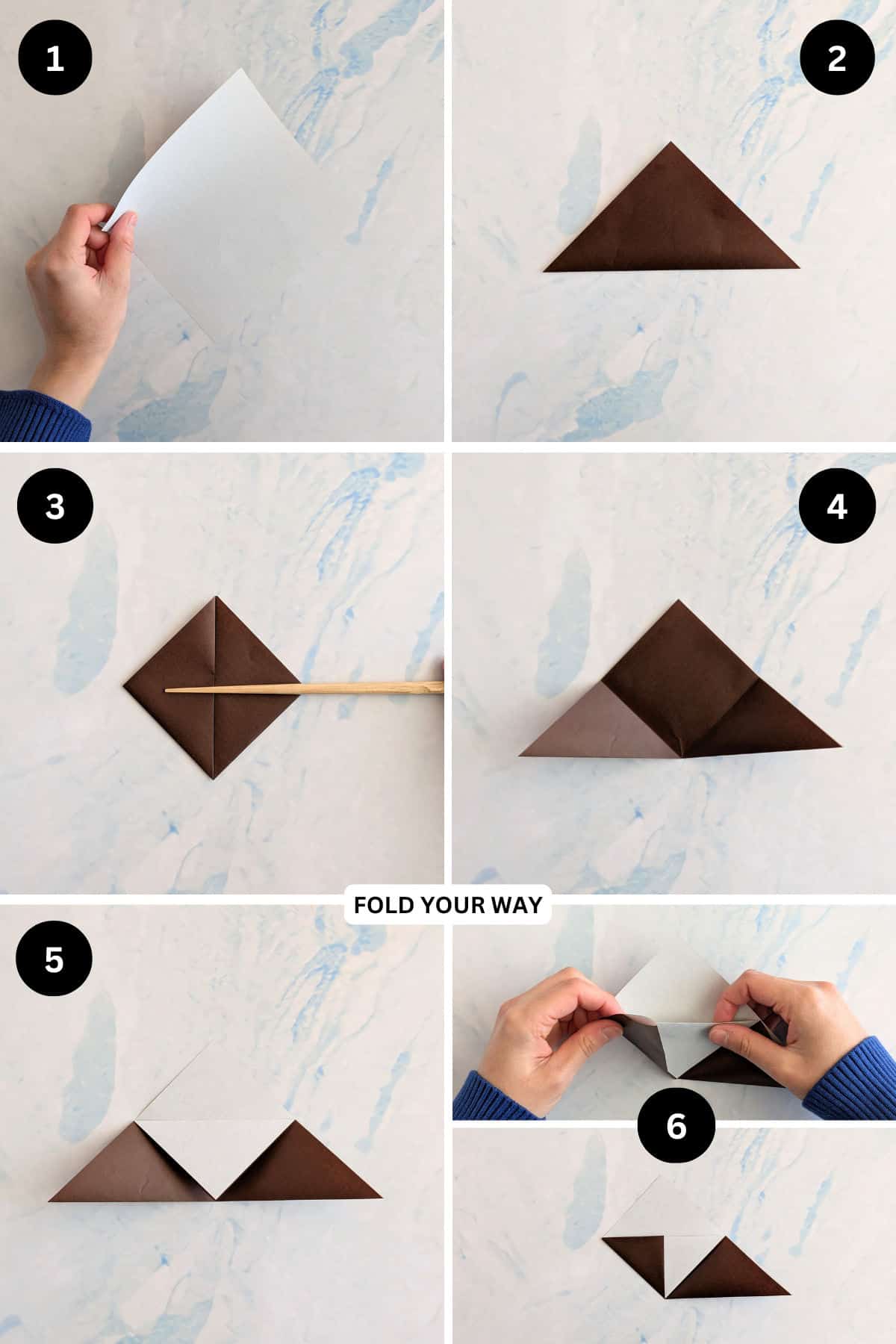 1

2

3

4

FOLD YOUR WAY

5

6