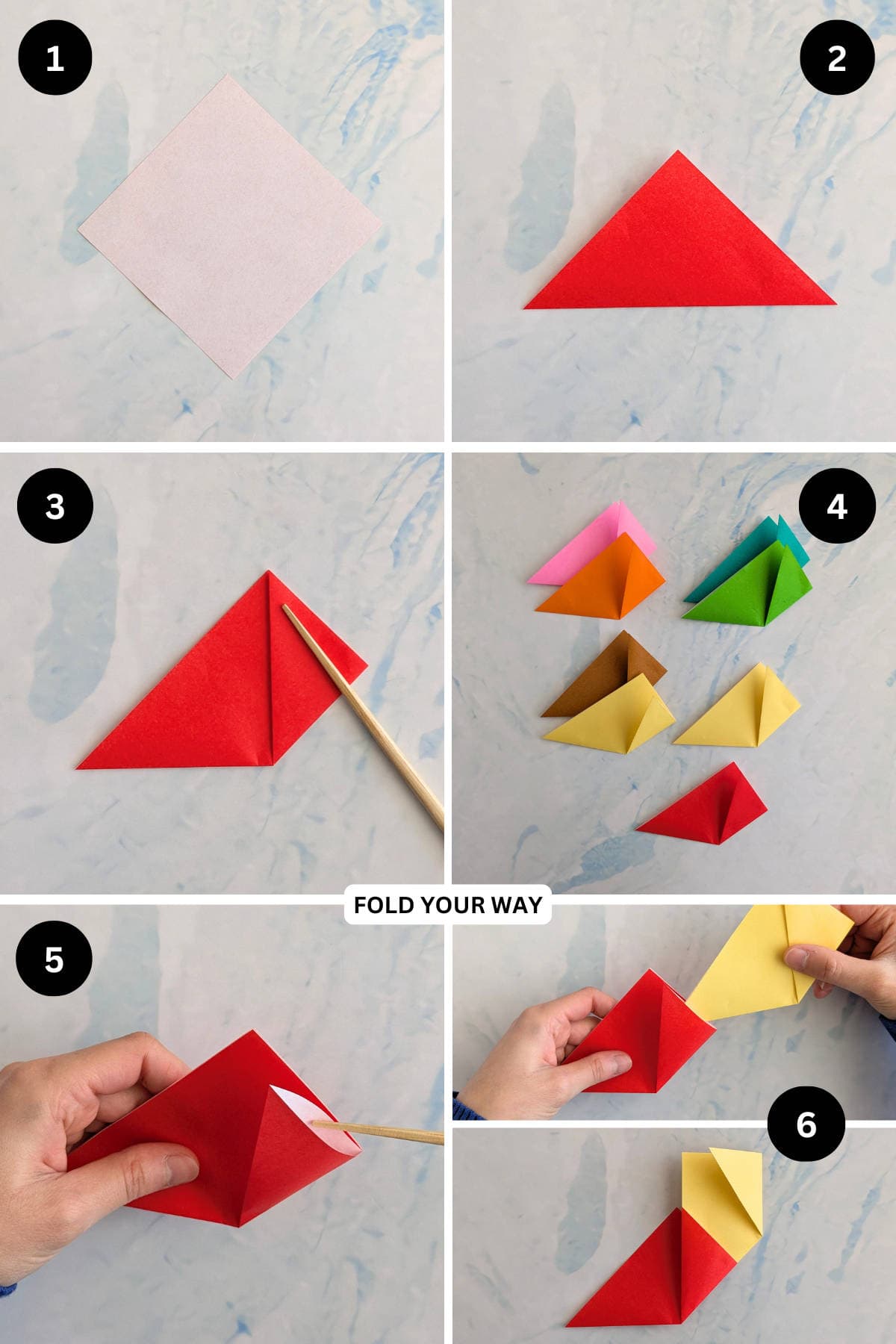 1
2
3
4
FOLD YOUR WAY
5
6