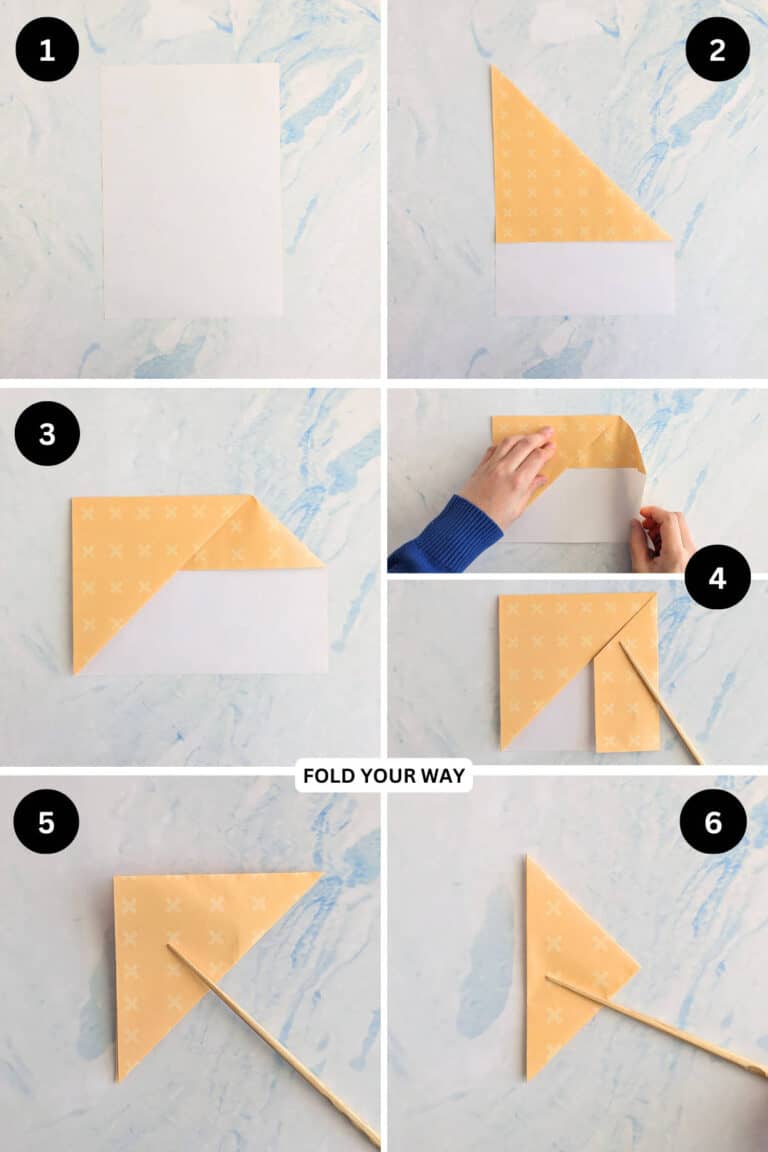 1

2

3

4

FOLD YOUR WAY

5

6