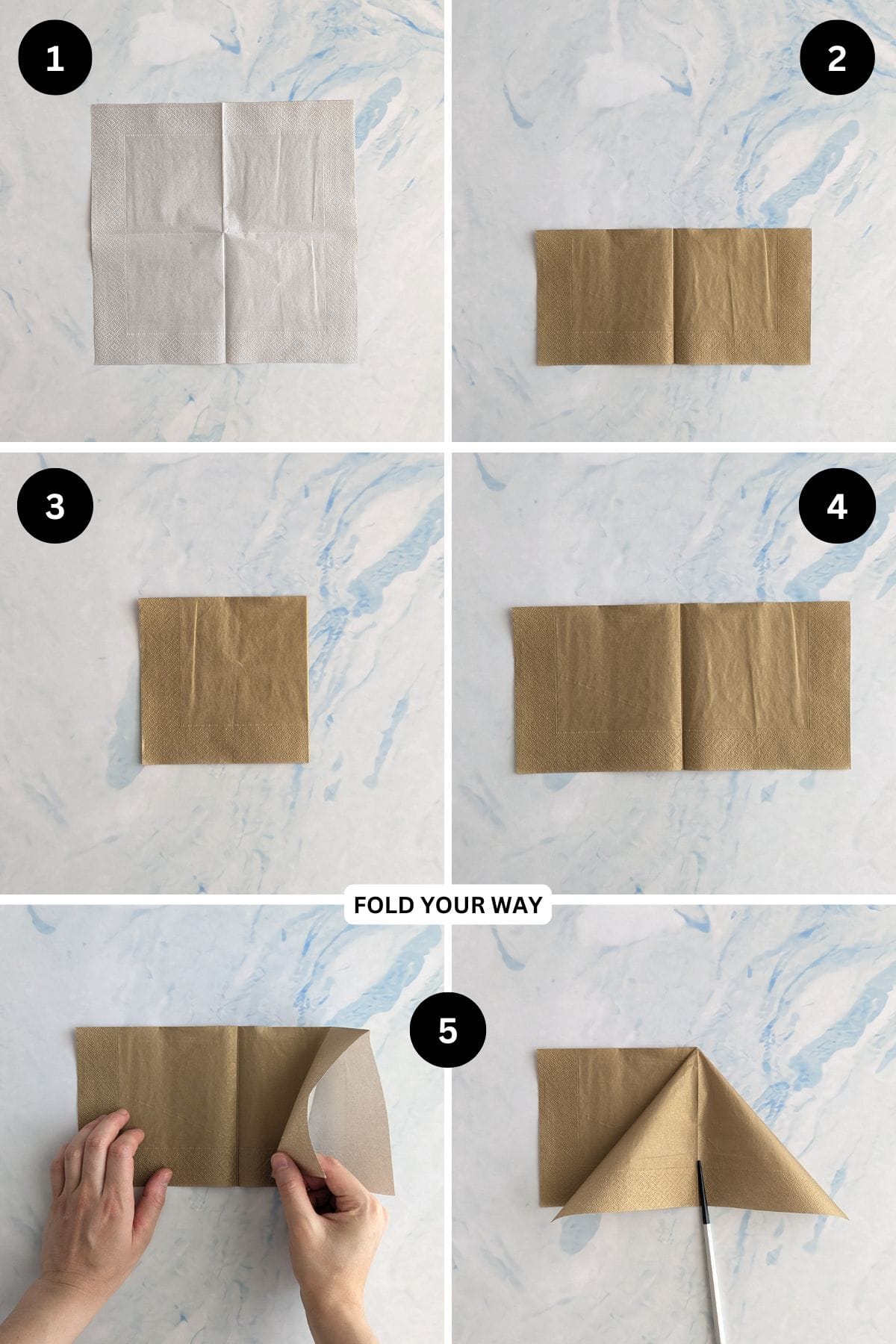 1

2

3

4

FOLD YOUR WAY

5