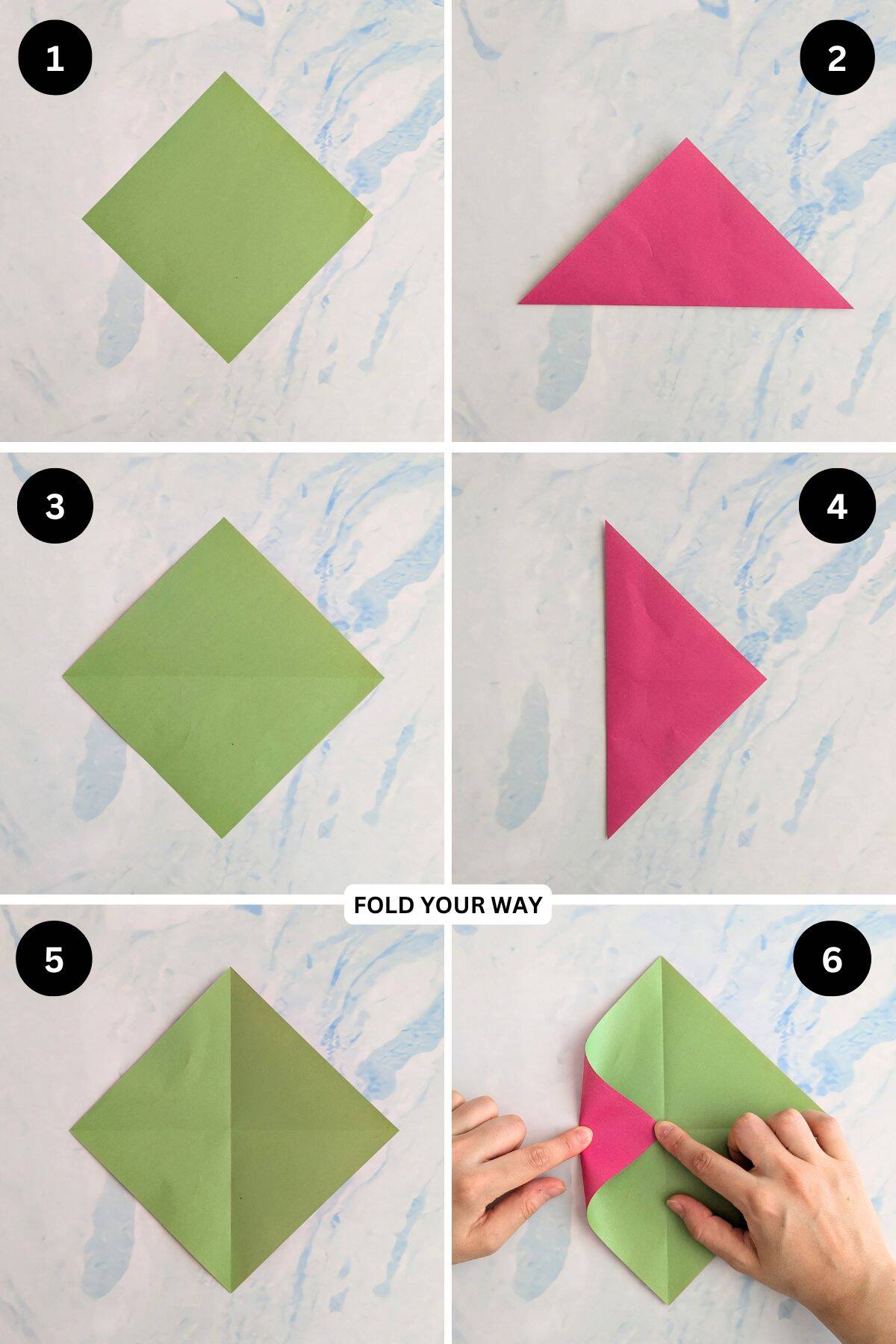 1

2

3

4

FOLD YOUR WAY

5

6