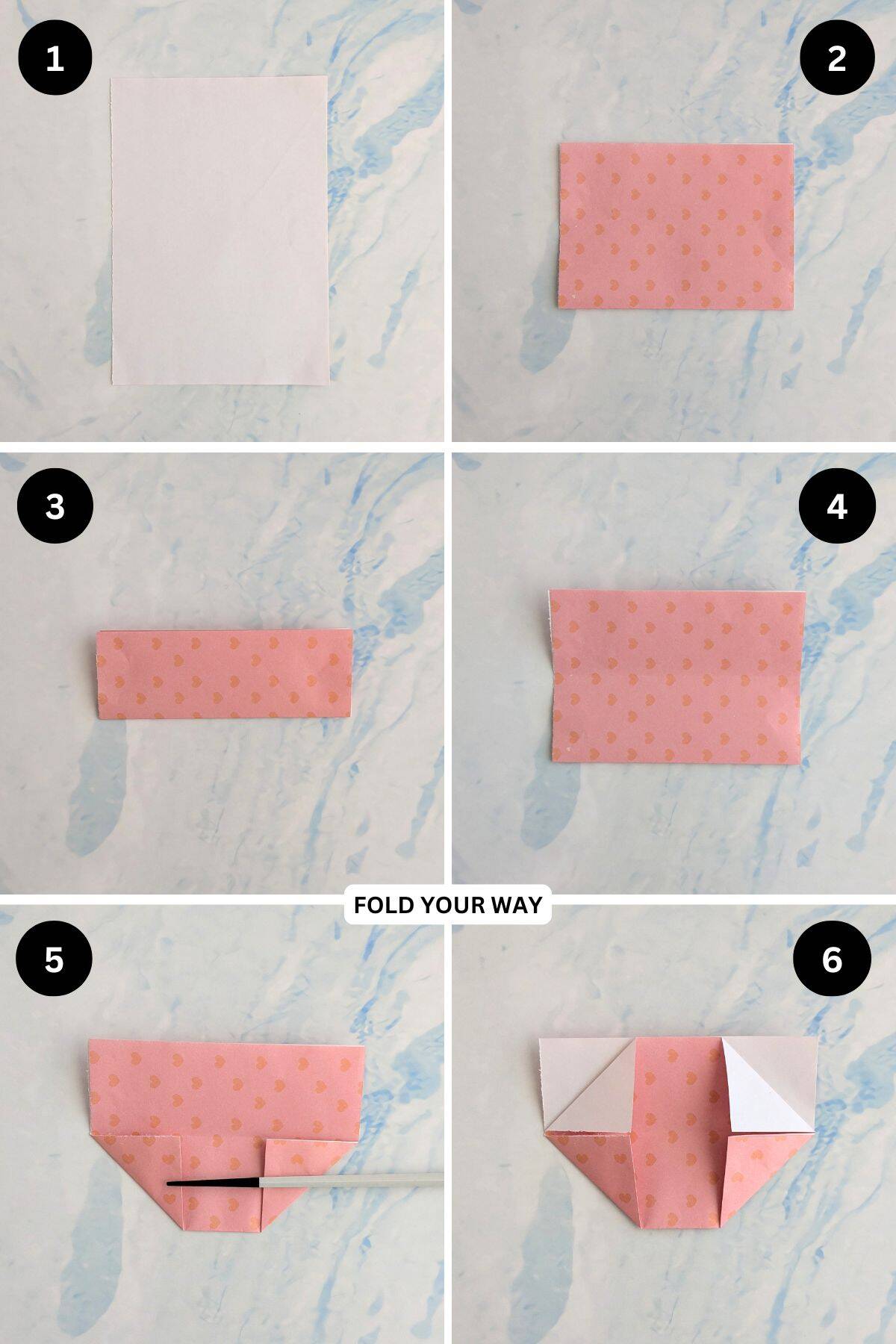 1

2

3

4

FOLD YOUR WAY

5

6