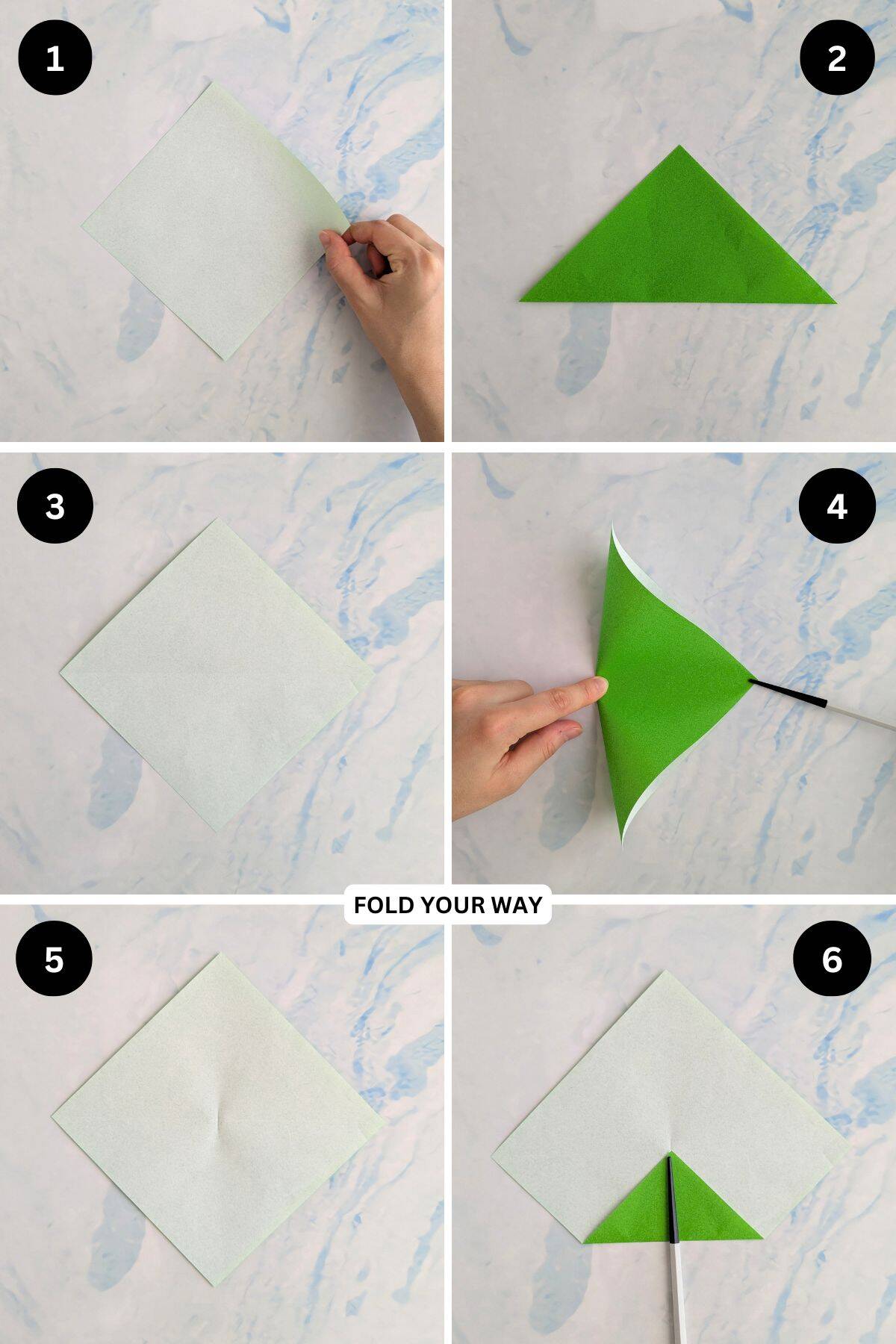 1

2

3

4

FOLD YOUR WAY

5

6